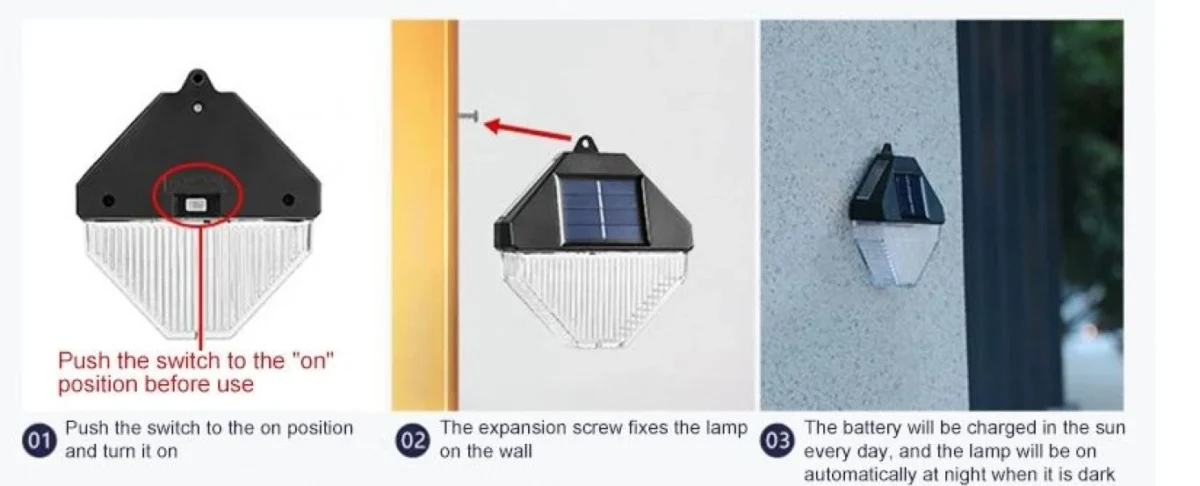 Push the switch to the "on" position before use

01 Push the switch to the on position and turn it on

02 The expansion screw fixes the lamp on the wall

03 The battery will be charged in the sun every day, and the lamp will be on automatically at night when it is dark