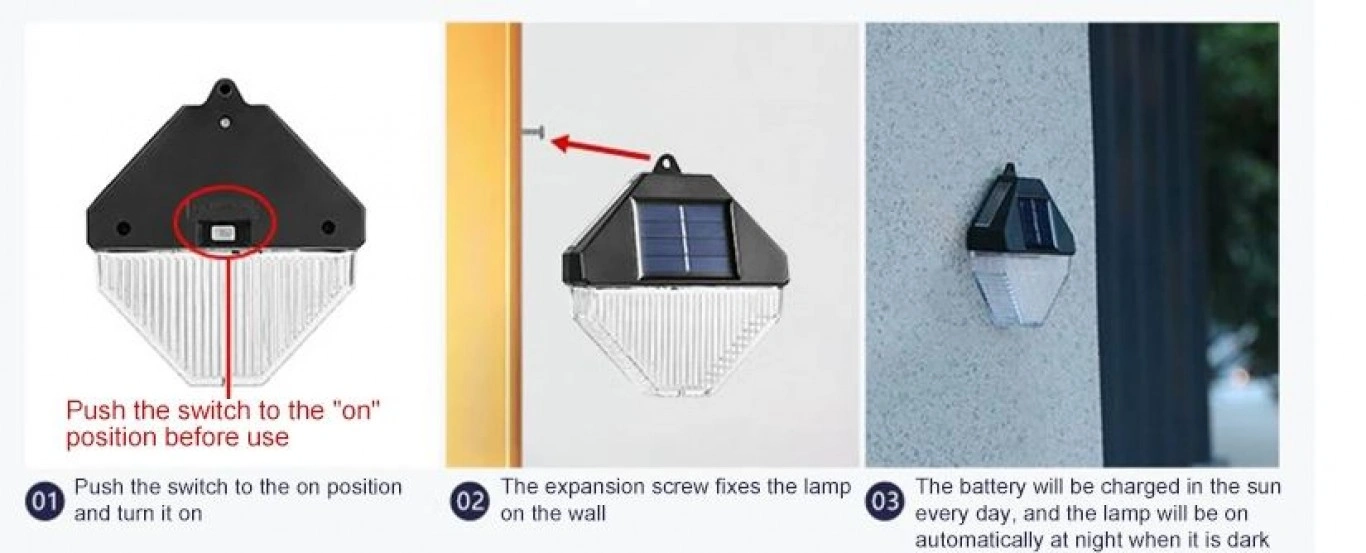 Push the switch to the "on" position before use

01 Push the switch to the on position and turn it on

02 The expansion screw fixes the lamp on the wall

03 The battery will be charged in the sun every day, and the lamp will be on automatically at night when it is dark