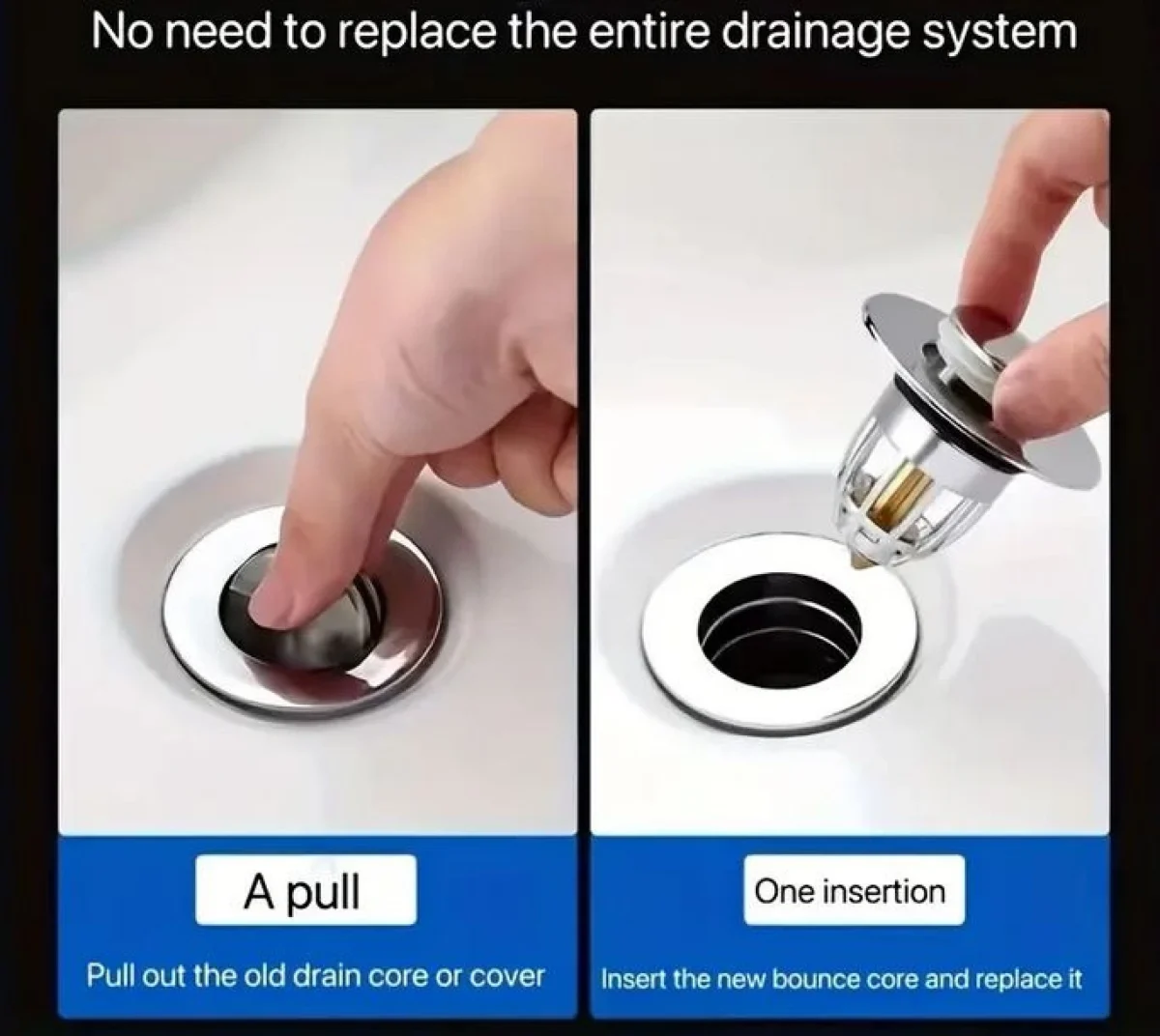 No need to replace the entire drainage system

A pull

Pull out the old drain core or cover

One insertion

Insert the new bounce core and replace it