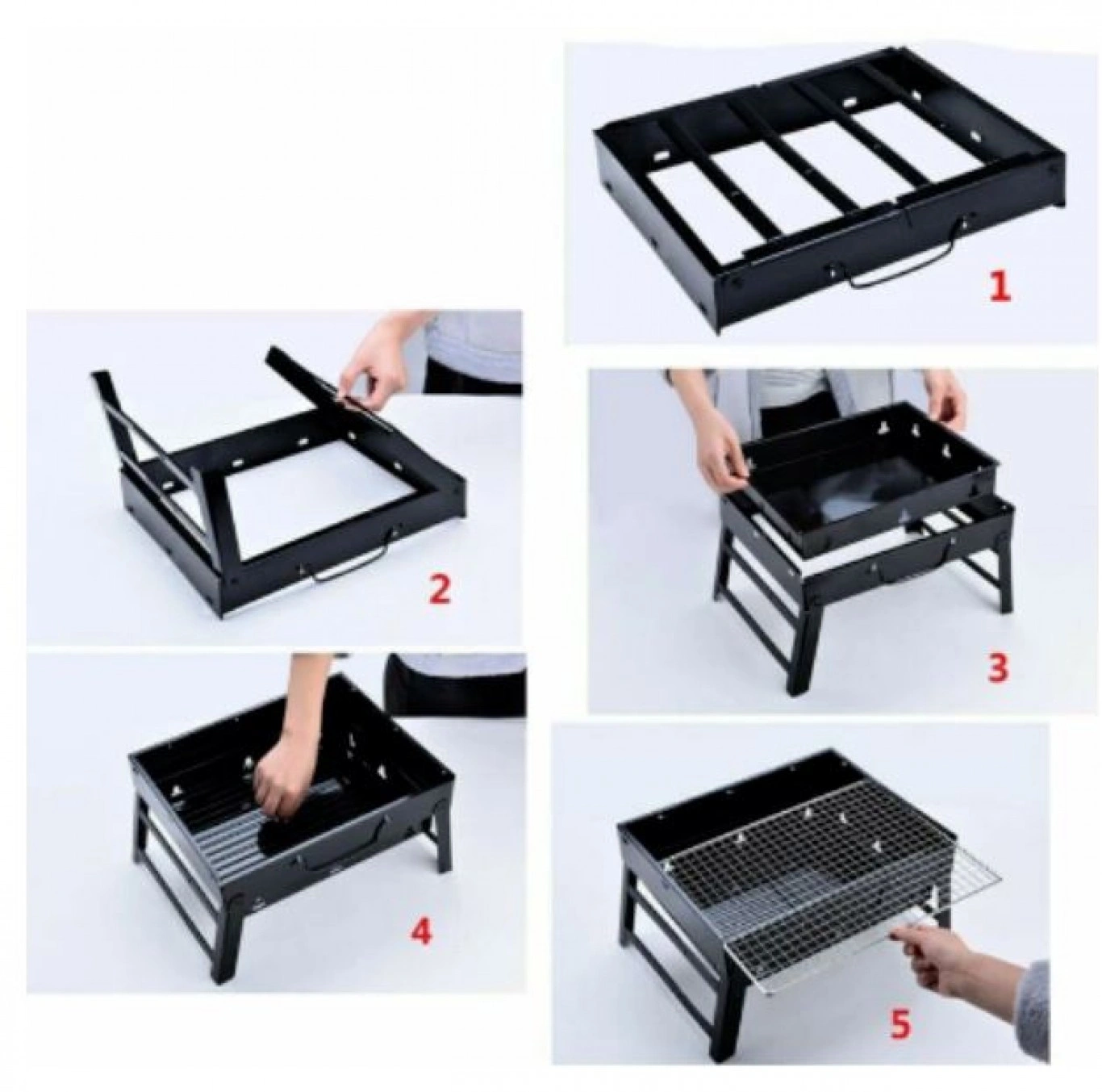 1

2

3

4

5