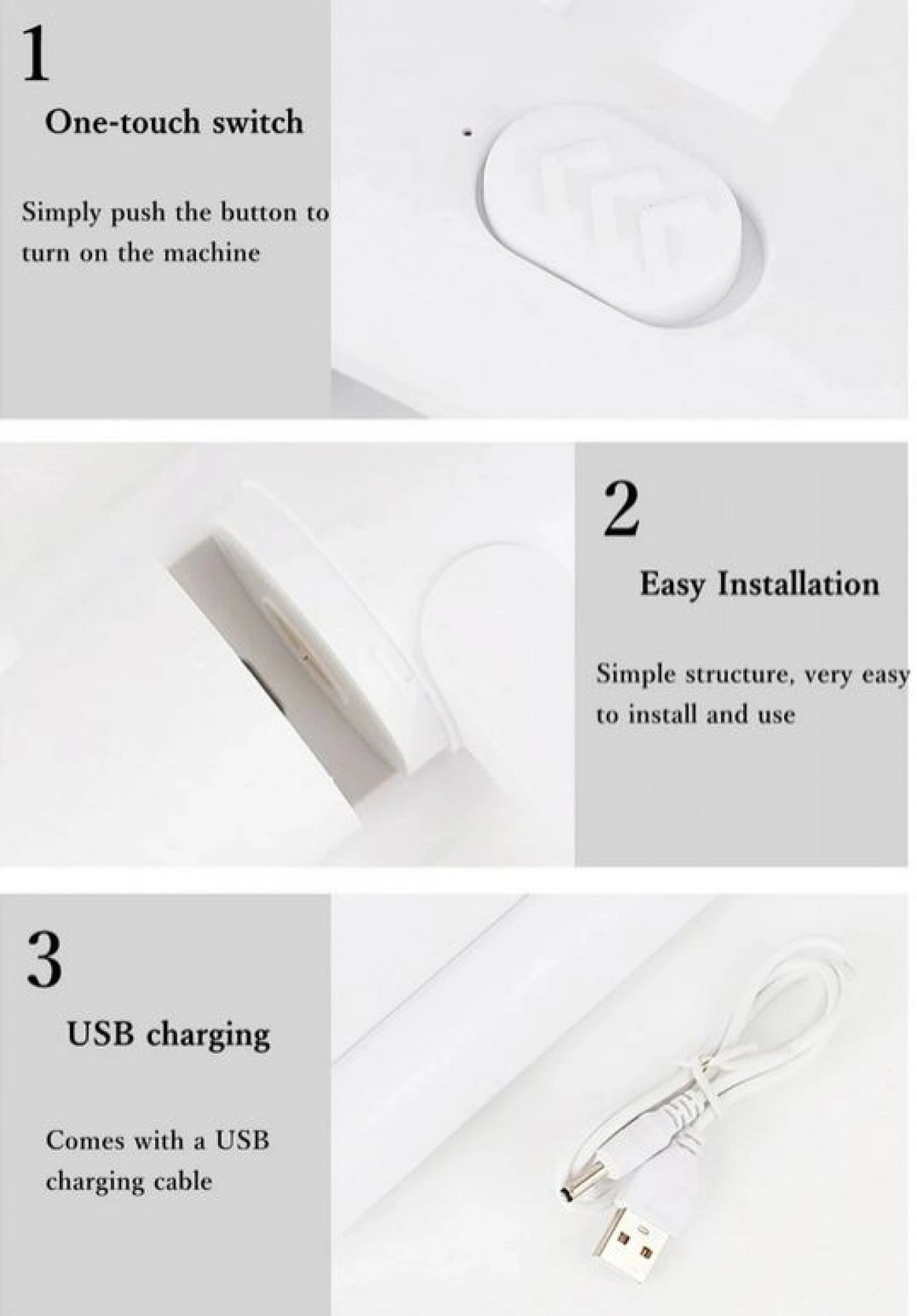 1

One-touch switch

Simply push the button to turn on the machine

2

Easy Installation

Simple structure, very easy to install and use

3

USB charging

Comes with a USB charging cable