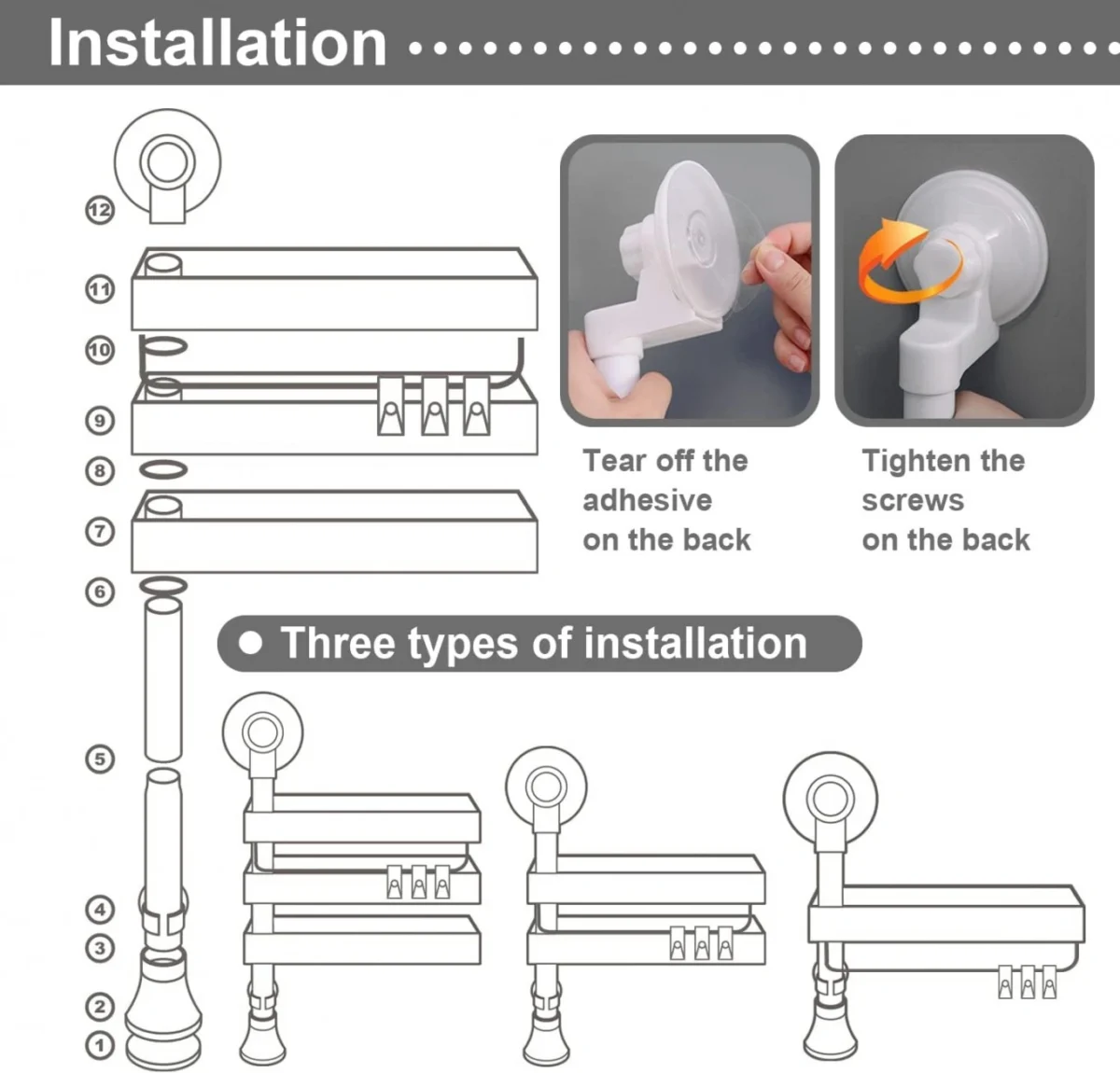 Installation

12
11
10
9
8
7
6
5
4
3
2
1

Tear off the adhesive on the back

Tighten the screws on the back

Three types of installation