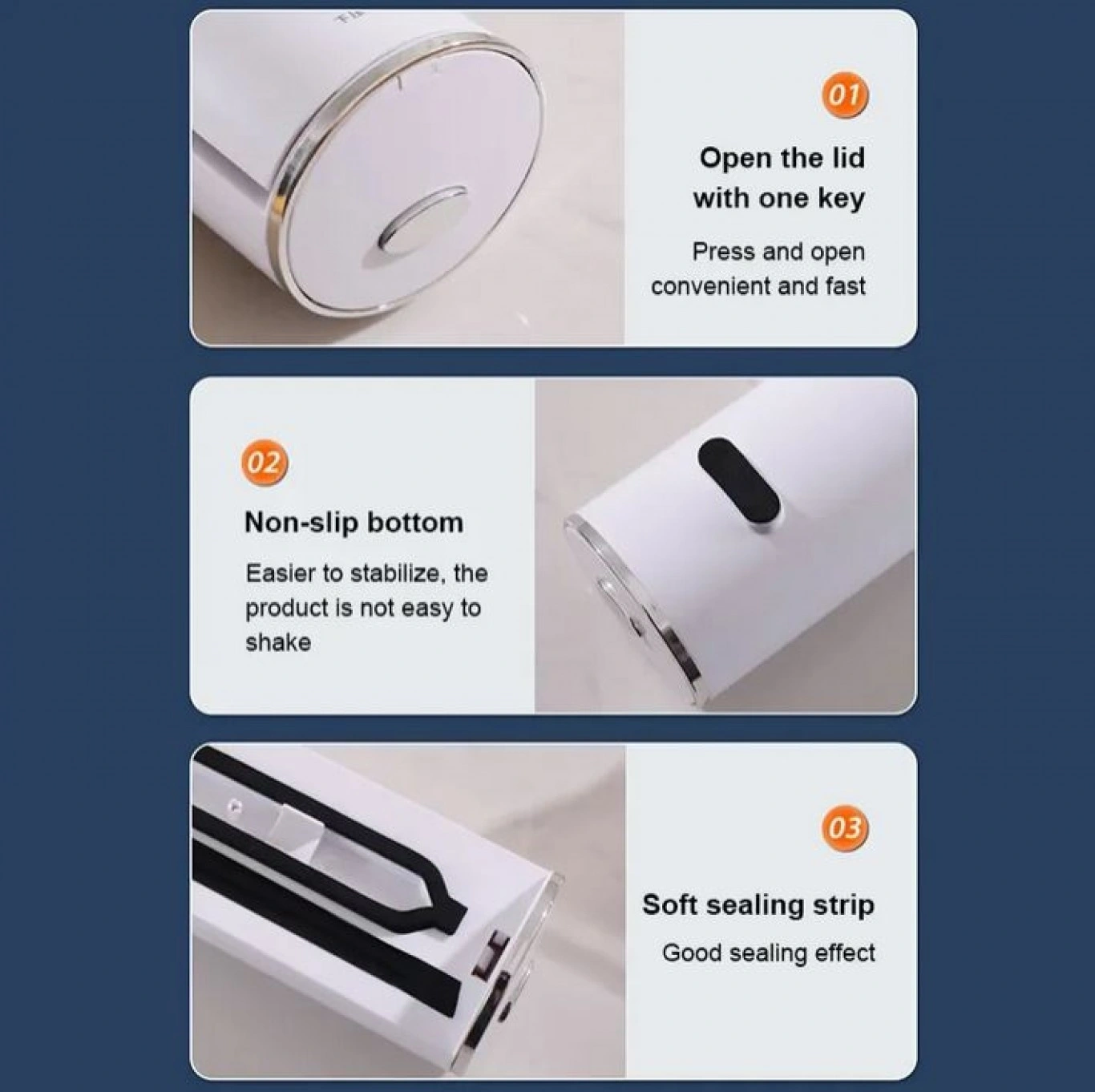 01

Open the lid with one key

Press and open convenient and fast

02

Non-slip bottom

Easier to stabilize, the product is not easy to shake

03

Soft sealing strip

Good sealing effect