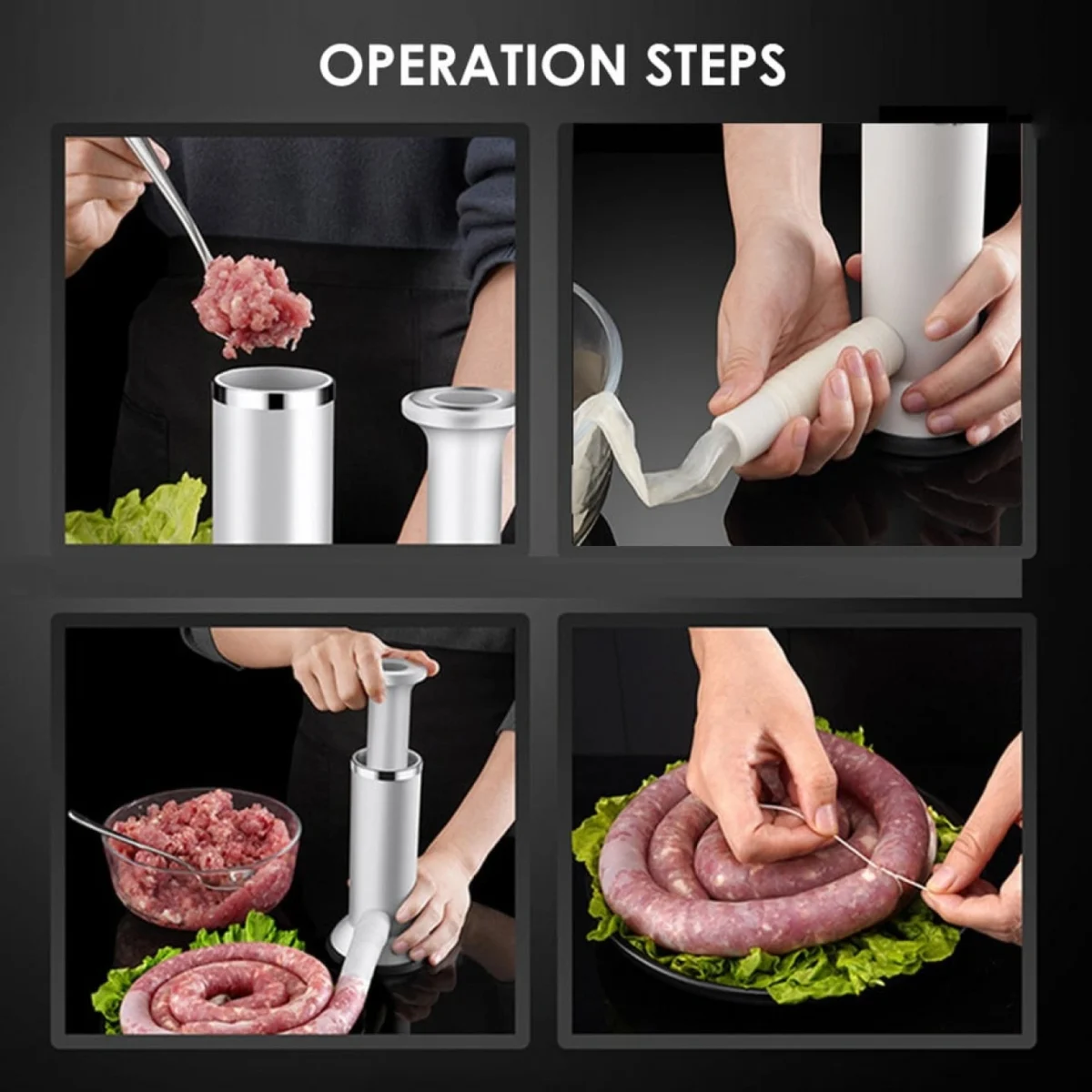 OPERATION STEPS