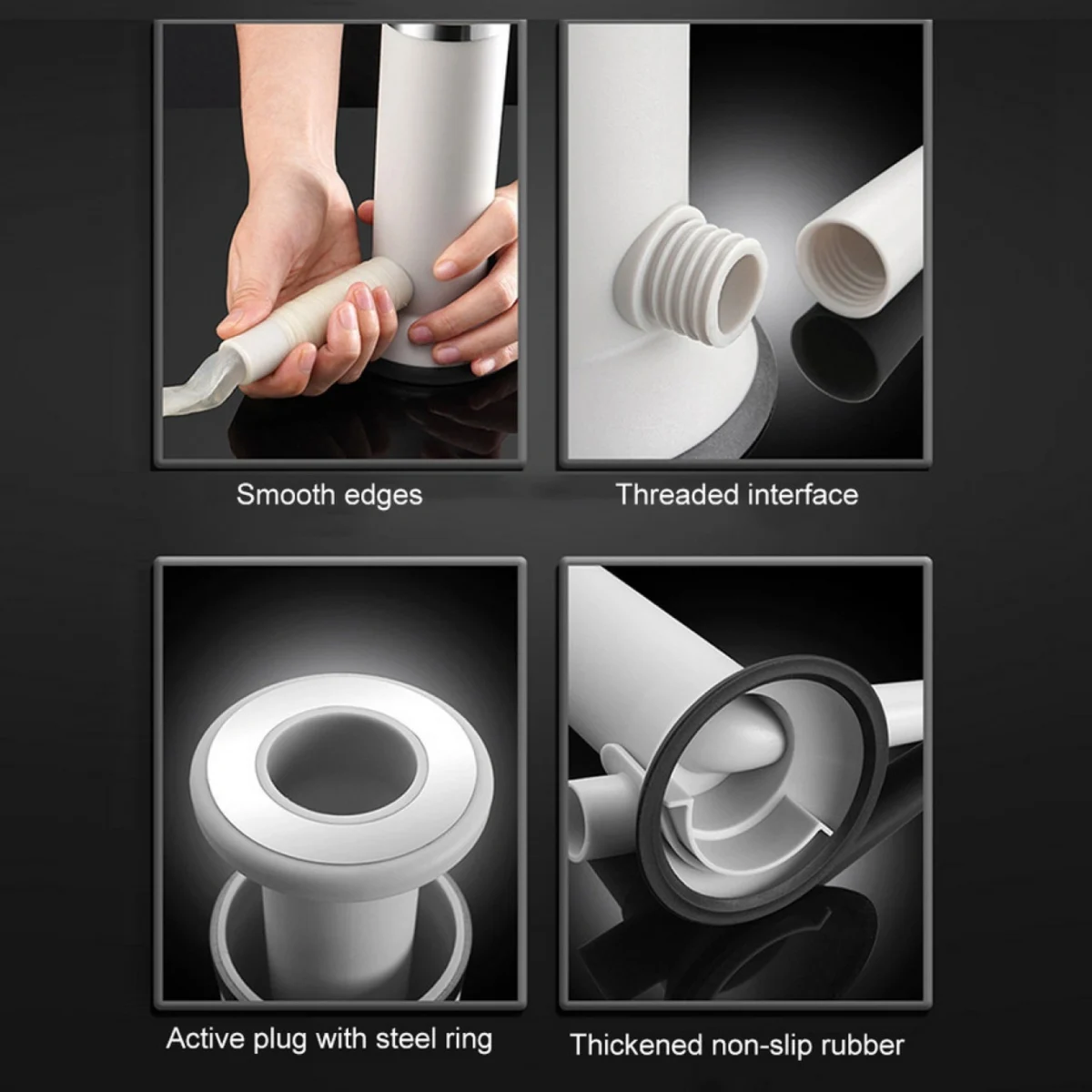 Smooth edges

Threaded interface

Active plug with steel ring

Thickened non-slip rubber