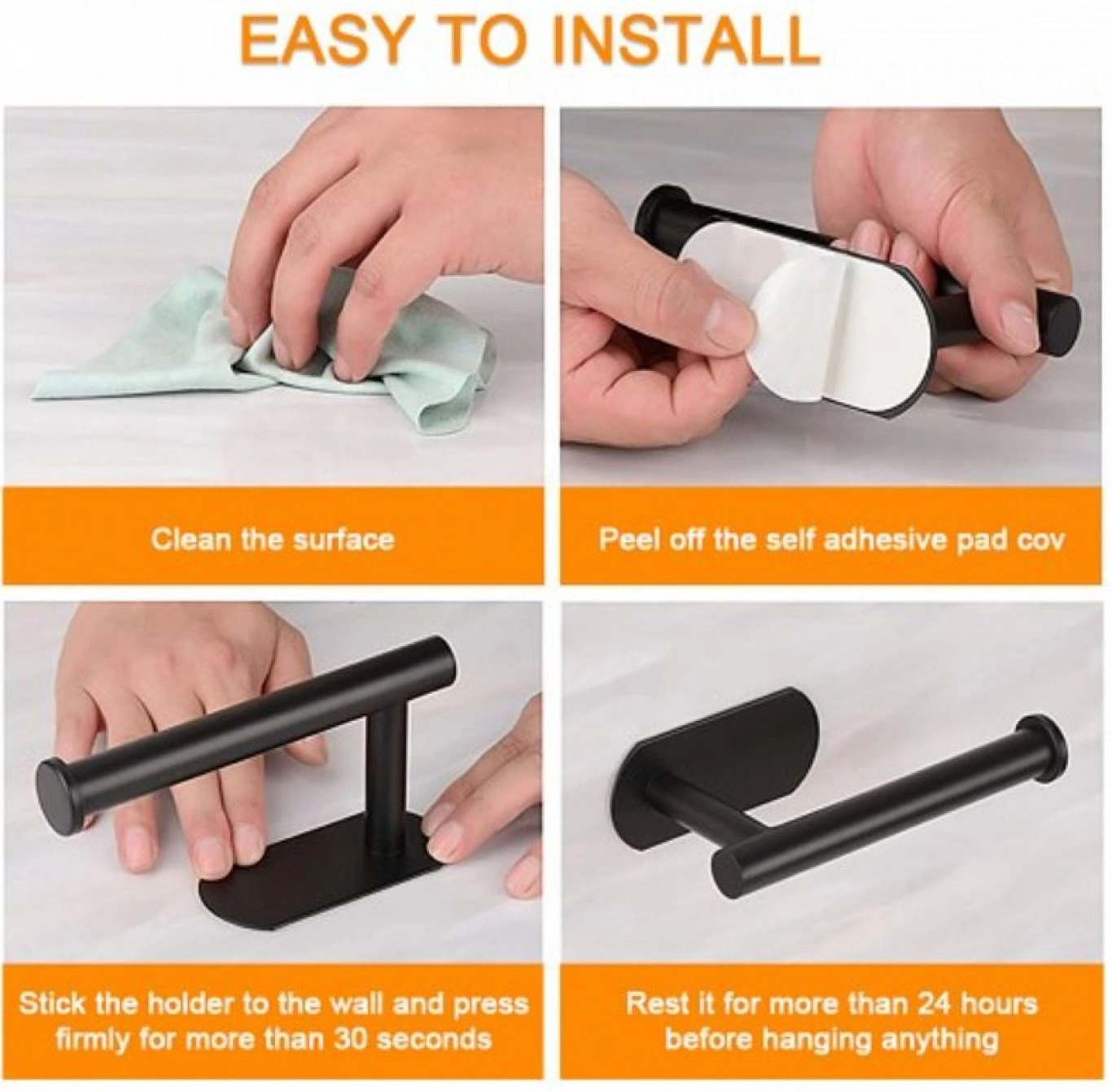 EASY TO INSTALL

Clean the surface

Peel off the self adhesive pad cov

Stick the holder to the wall and press firmly for more than 30 seconds

Rest it for more than 24 hours before hanging anything