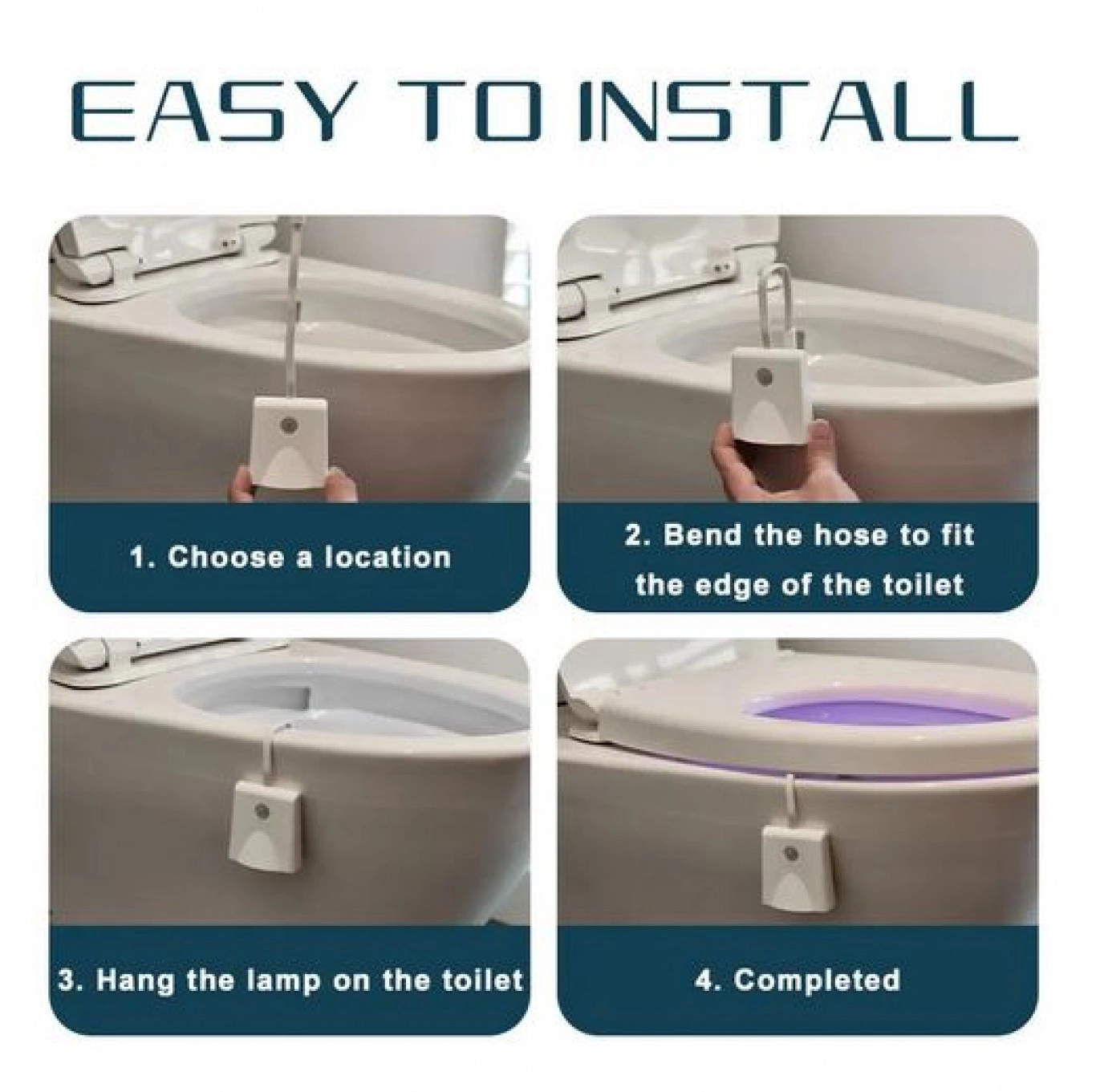 EASY TO INSTALL

1. Choose a location

2. Bend the hose to fit the edge of the toilet

3. Hang the lamp on the toilet

4. Completed