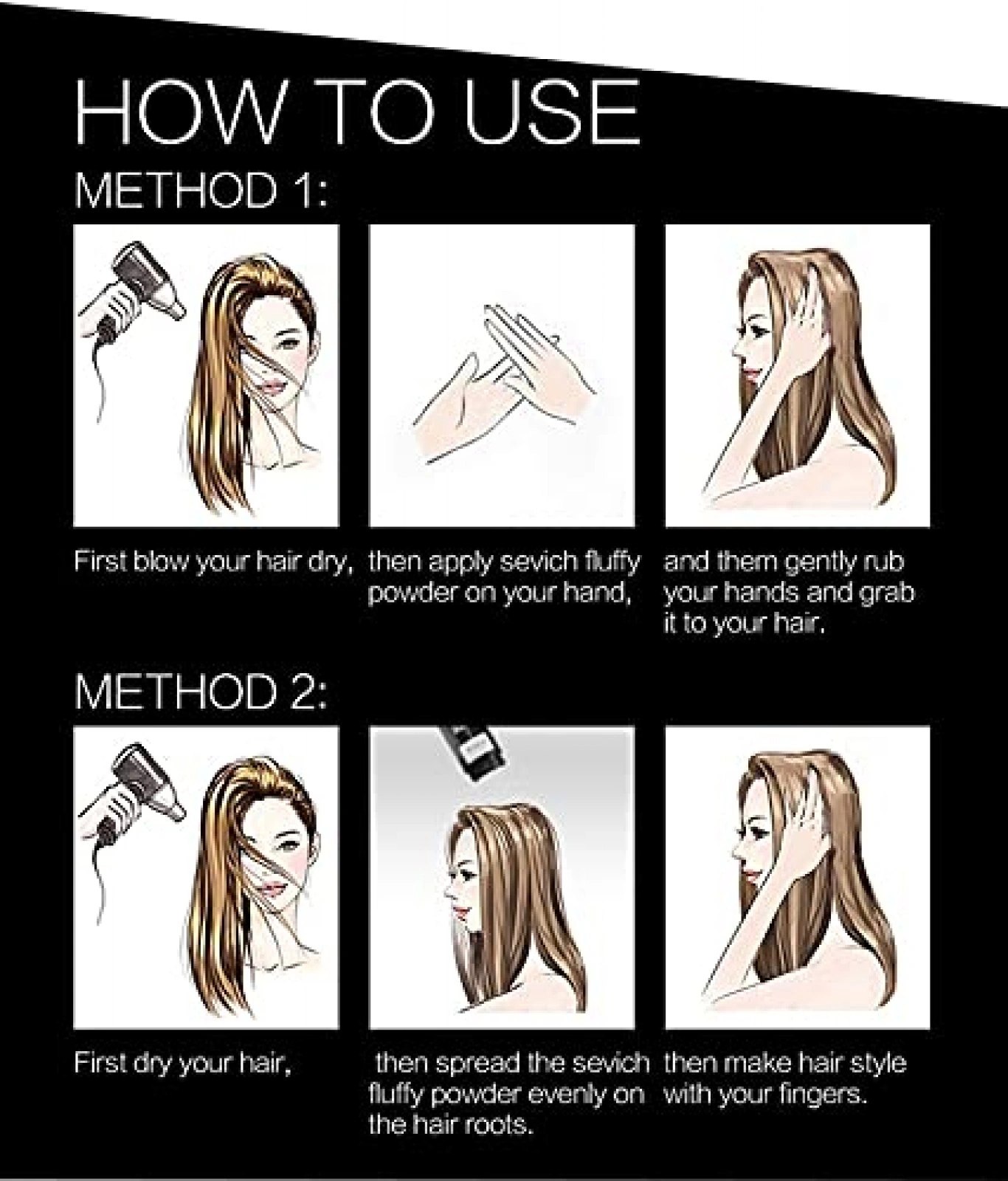 HOW TO USE

METHOD 1:

First blow your hair dry,

then apply sevich fluffy powder on your hand,

and them gently rub your hands and grab it to your hair.

METHOD 2:

First dry your hair,

then spread the sevich fluffy powder evenly on the hair roots.

then make hair style with your fingers.