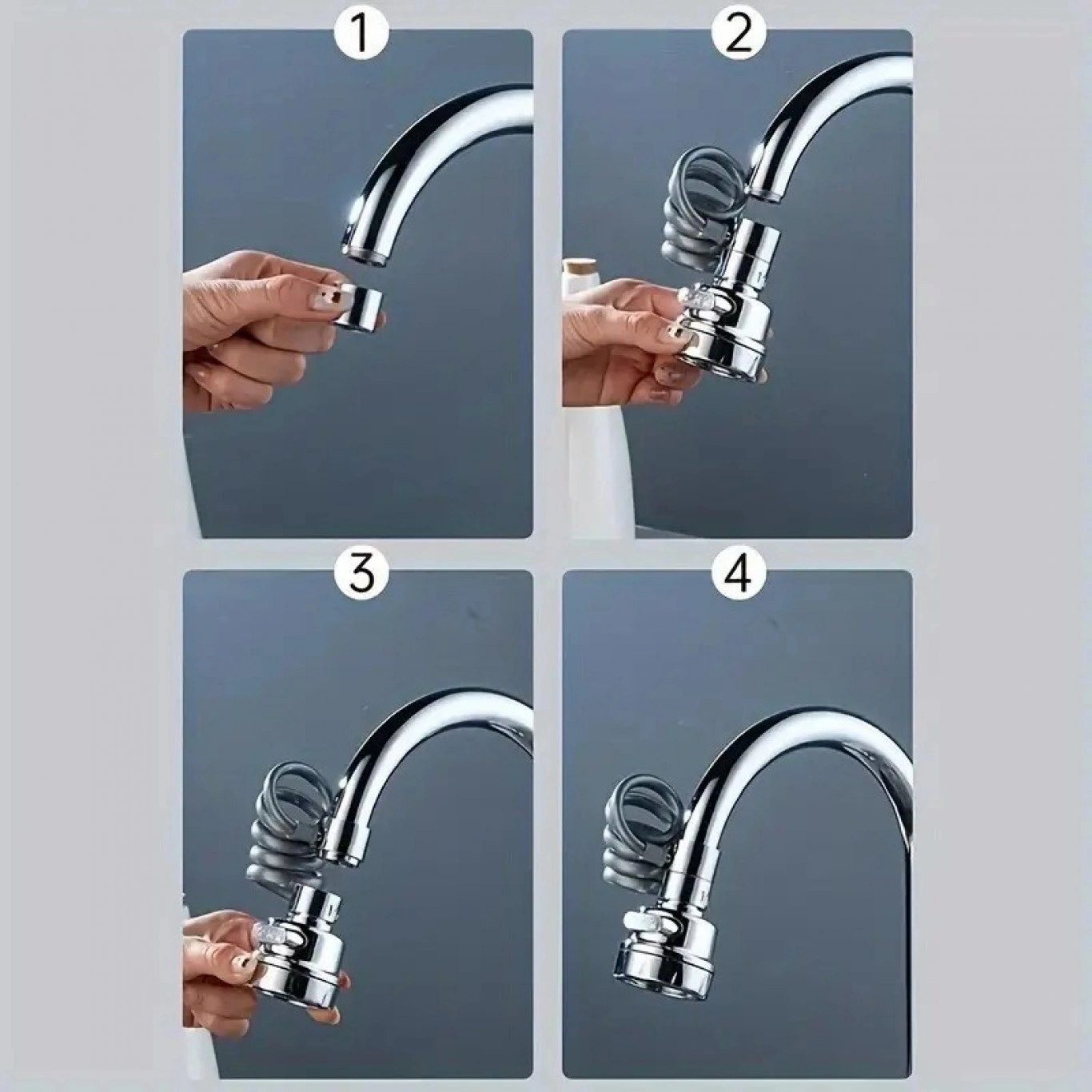 1

2

3

4