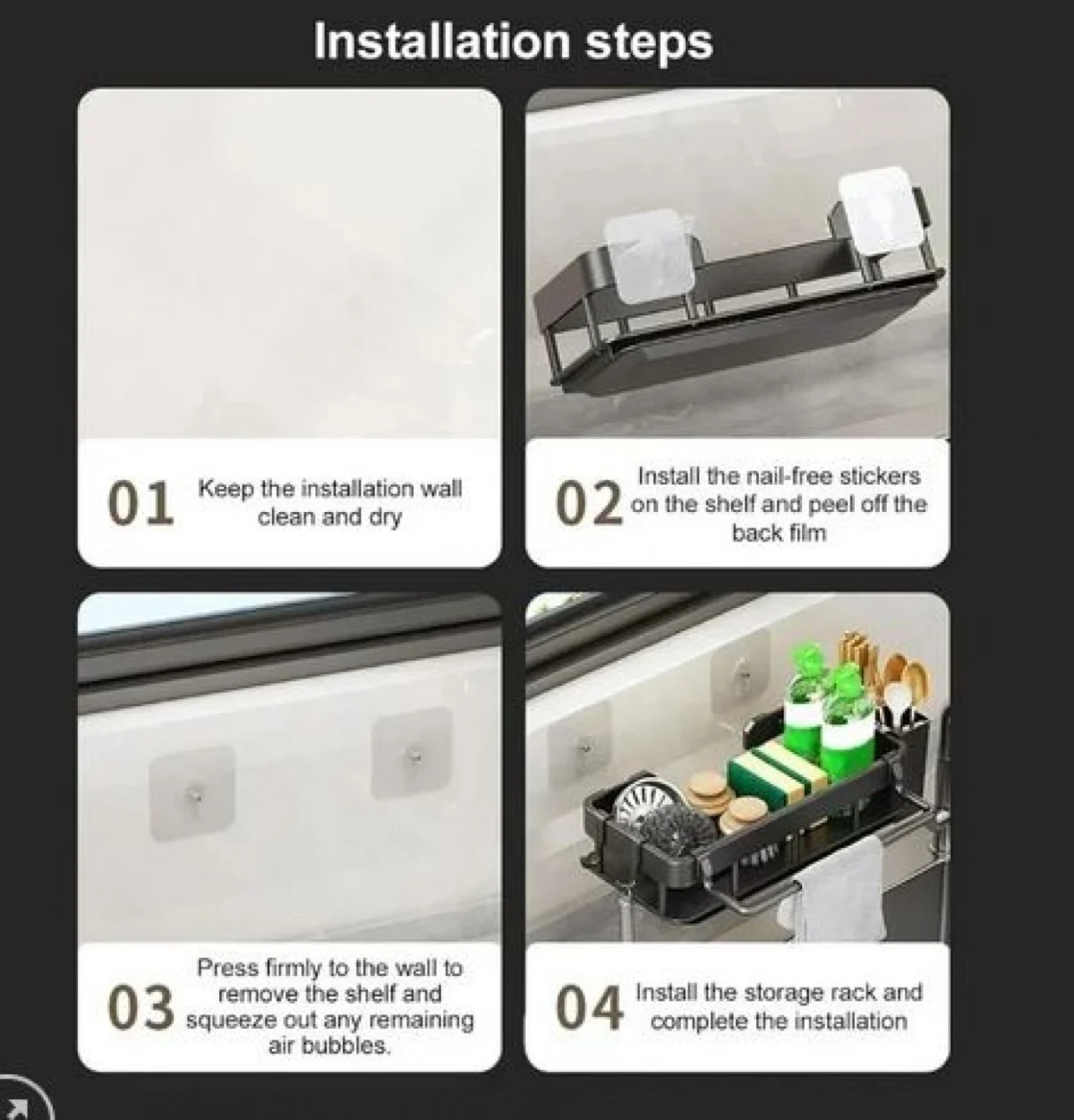 Installation steps

01 Keep the installation wall clean and dry

02 Install the nail-free stickers on the shelf and peel off the back film

03 Press firmly to the wall to remove the shelf and squeeze out any remaining air bubbles.

04 Install the storage rack and complete the installation