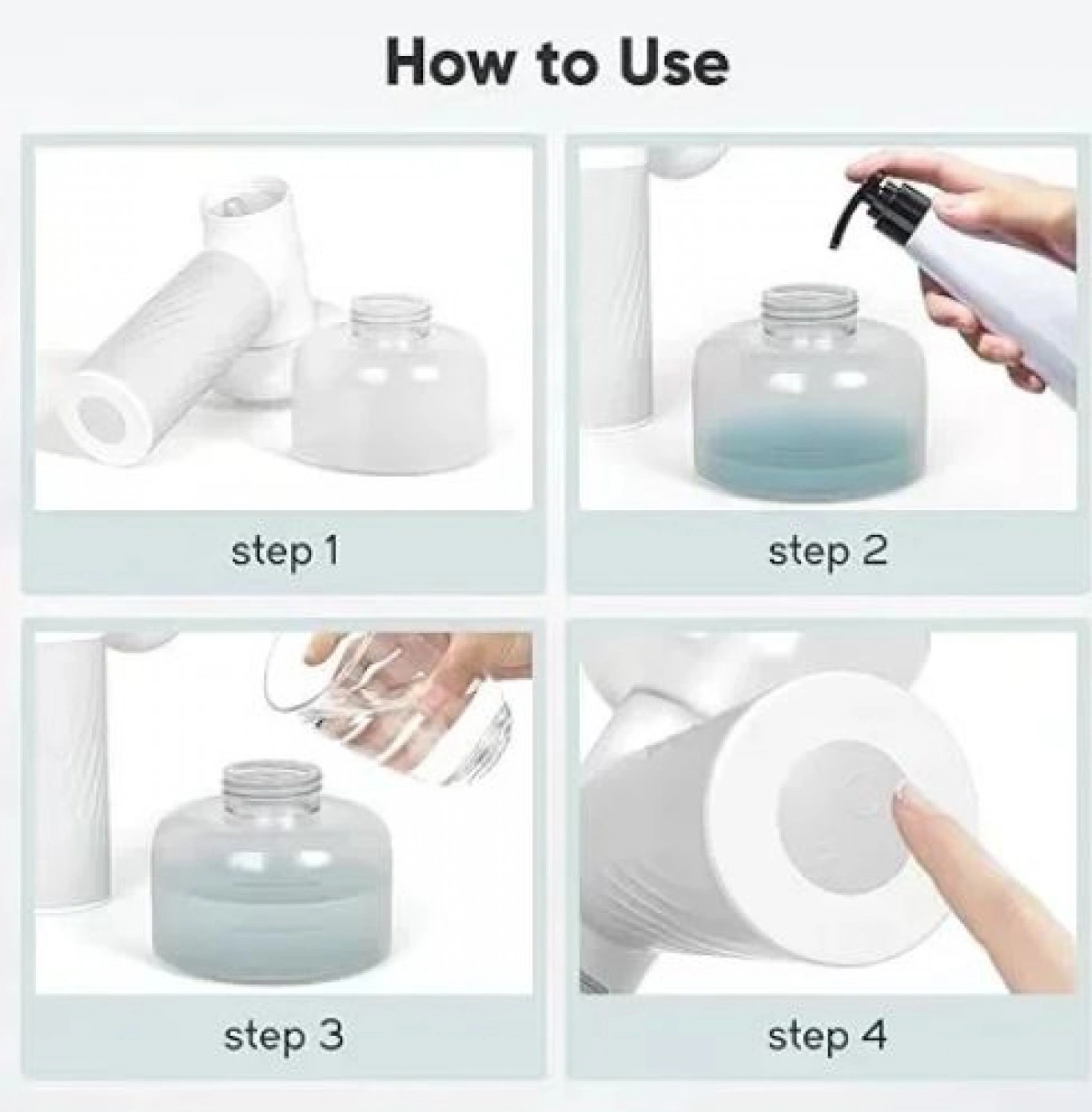 How to Use

step 1

step 2

step 3

step 4