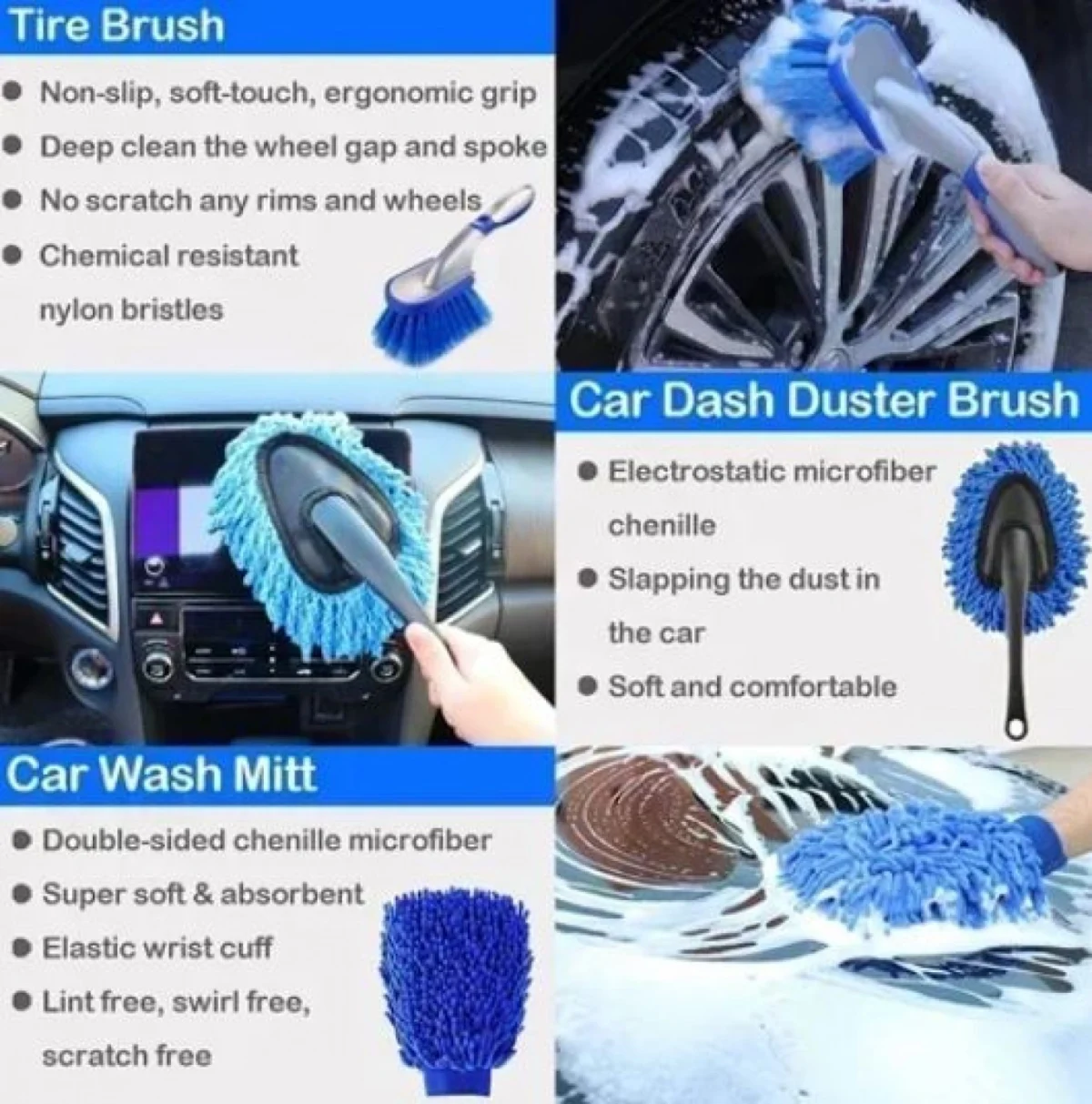 Tire Brush

● Non-slip, soft-touch, ergonomic grip
● Deep clean the wheel gap and spoke
● No scratch any rims and wheels
● Chemical resistant nylon bristles

Car Dash Duster Brush

● Electrostatic microfiber chenille
● Slapping the dust in the car
● Soft and comfortable

Car Wash Mitt

● Double-sided chenille microfiber
● Super soft & absorbent
● Elastic wrist cuff
● Lint free, swirl free, scratch free