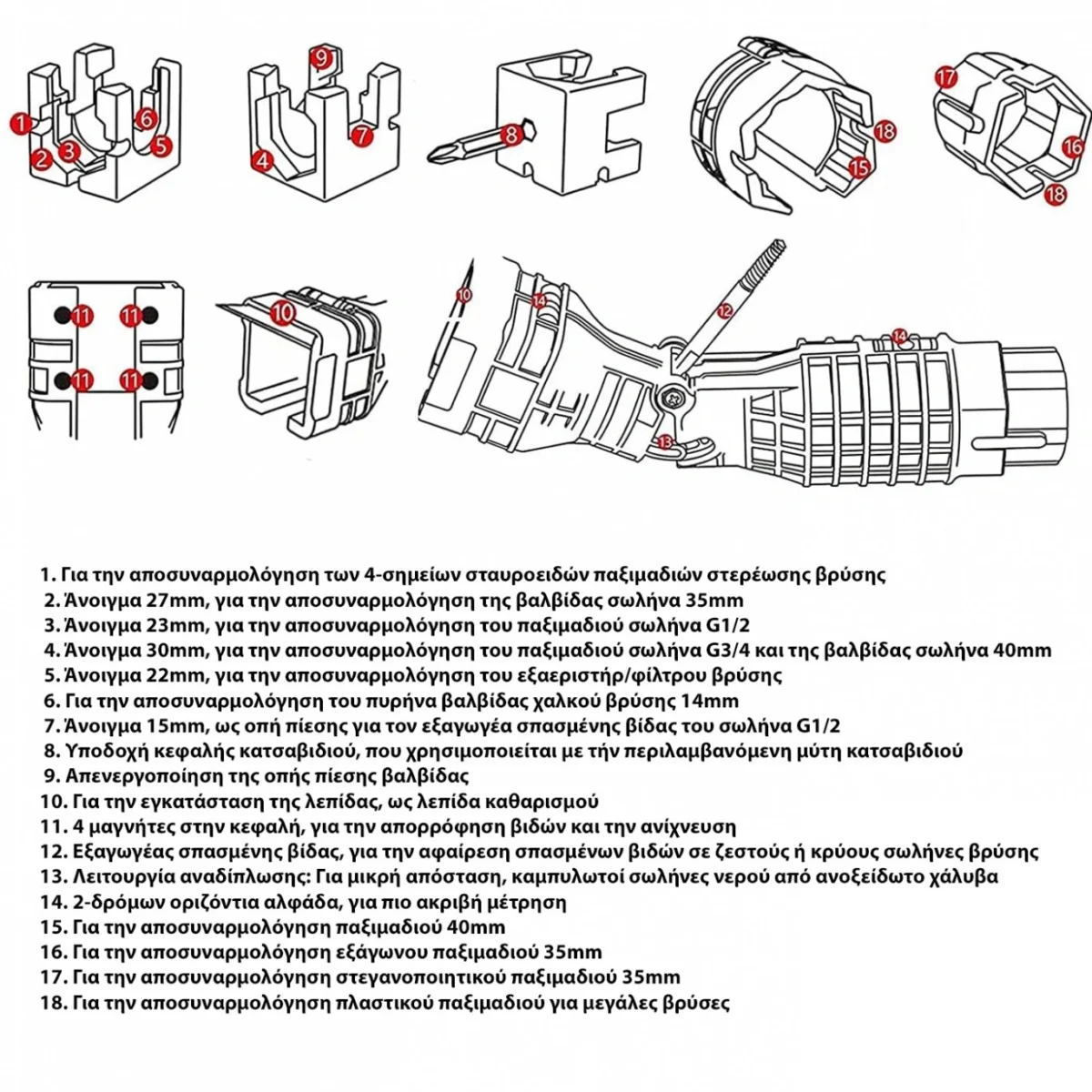 1 2 3 6 5 9 4 7 8 18 15 17 16 18 11 11 11 11 10 10 14 12 14 13

1. Για την αποσυναρμολόγηση των 4-σημείων σταυροειδών παξιμαδιών στερέωσης βρύσης
2. Άνοιγμα 27mm, για την αποσυναρμολόγηση της βαλβίδας σωλήνα 35mm
3. Άνοιγμα 23mm, για την αποσυναρμολόγηση του παξιμαδιού σωλήνα G1/2
4. Άνοιγμα 30mm, για την αποσυναρμολόγηση του παξιμαδιού σωλήνα G3/4 και της βαλβίδας σωλήνα 40mm
5. Άνοιγμα 22mm, για την αποσυναρμολόγηση του εξαεριστήρ/φίλτρου βρύσης
6. Για την αποσυναρμολόγηση του πυρήνα βαλβίδας χαλκού βρύσης 14mm
7. Άνοιγμα 15mm, ως οπή πίεσης για τον εξαγωγέα σπασμένης βίδας του σωλήνα G1/2
8. Υποδοχή κεφαλής κατσαβιδιού, που χρησιμοποιείται με τήν περιλαμβανόμενη μύτη κατσαβιδιού
9. Απενεργοποίηση της οπής πίεσης βαλβίδας
10. Για την εγκατάσταση της λεπίδας, ως λεπίδα καθαρισμού
11. 4 μαγνήτες στην κεφαλή, για την απορρόφηση βιδών και την ανίχνευση
12. Εξαγωγέας σπασμένης βίδας, για την αφαίρεση σπασμένων βιδών σε ζεστούς ή κρύους σωλήνες βρύσης
13. Λειτουργία αναδίπλωσης: Για μικρή απόσταση, καμπυλωτοί σωλήνες νερού από ανοξείδωτο χάλυβα
14. 2-δρόμων οριζόντια αλφάδα, για πιο ακριβή μέτρηση
15. Για την αποσυναρμολόγηση παξιμαδιού 40mm
16. Για την αποσυναρμολόγηση εξάγωνου παξιμαδιού 35mm
17. Για την αποσυναρμολόγηση στεγανοποιητικού παξιμαδιού 35mm
18. Για την αποσυναρμολόγηση πλαστικού παξιμαδιού για μεγάλες βρύσες