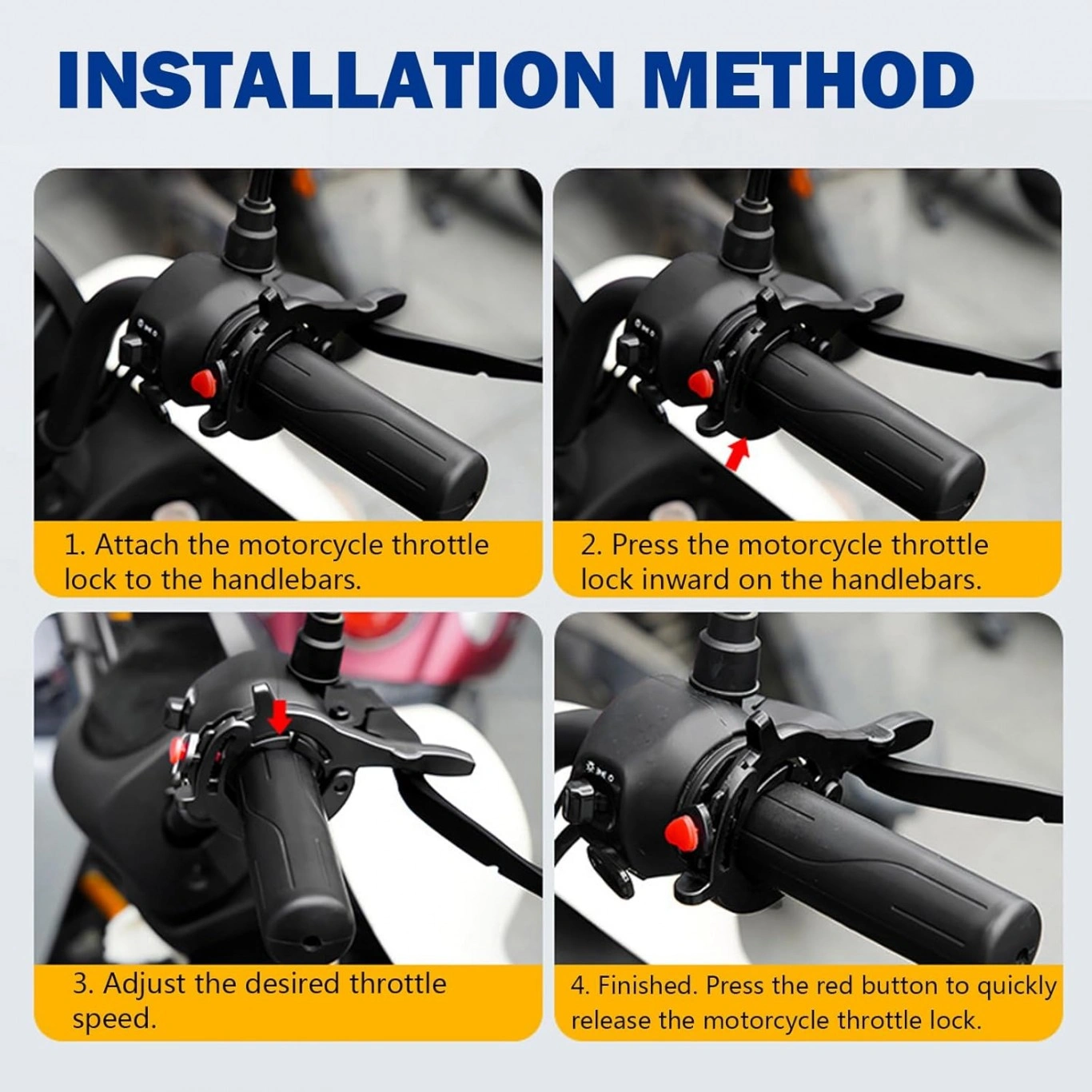 INSTALLATION METHOD

1. Attach the motorcycle throttle lock to the handlebars.

2. Press the motorcycle throttle lock inward on the handlebars.

3. Adjust the desired throttle speed.

4. Finished. Press the red button to quickly release the motorcycle throttle lock.