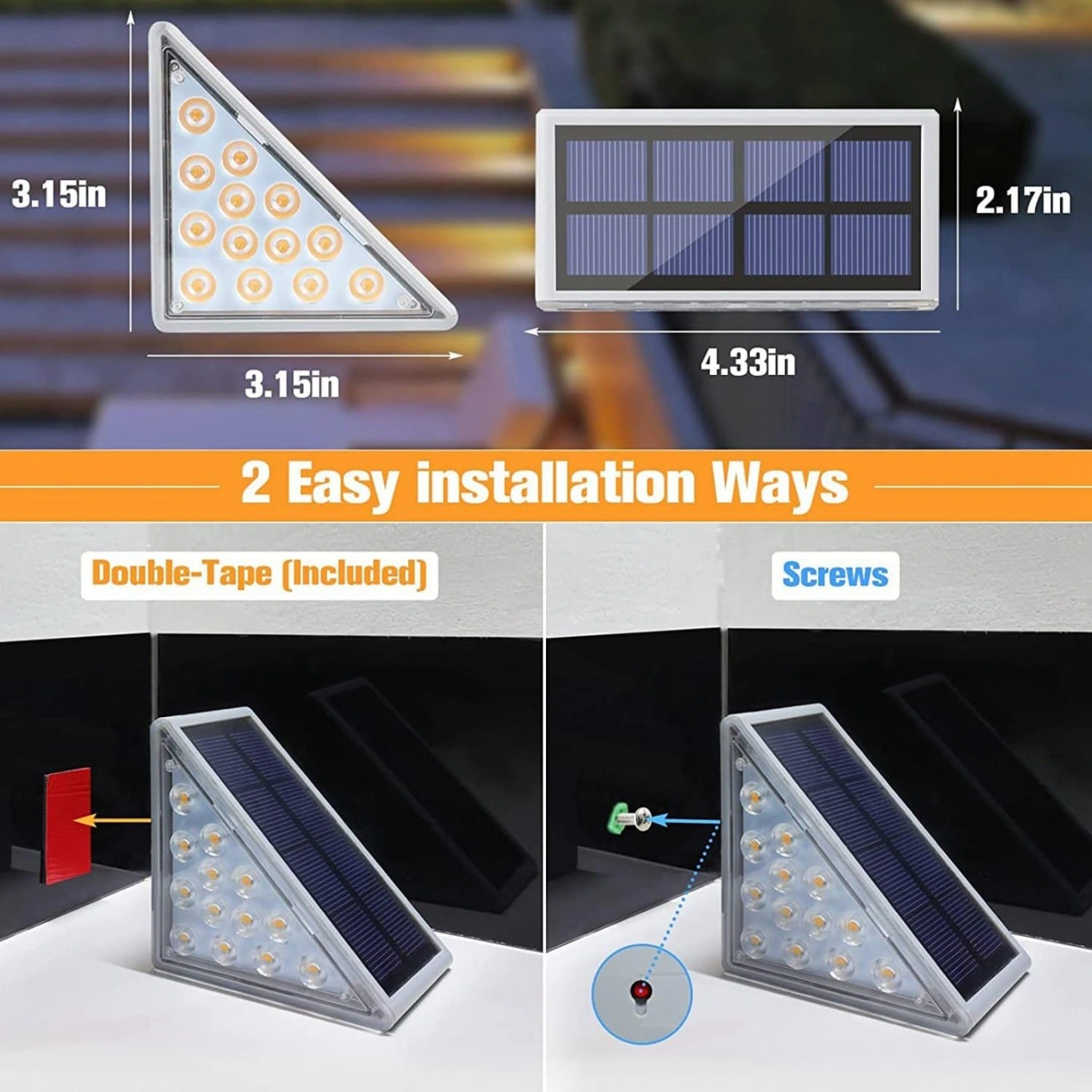 3.15in

3.15in

2.17in

4.33in

2 Easy installation Ways

Double-Tape (Included)

Screws