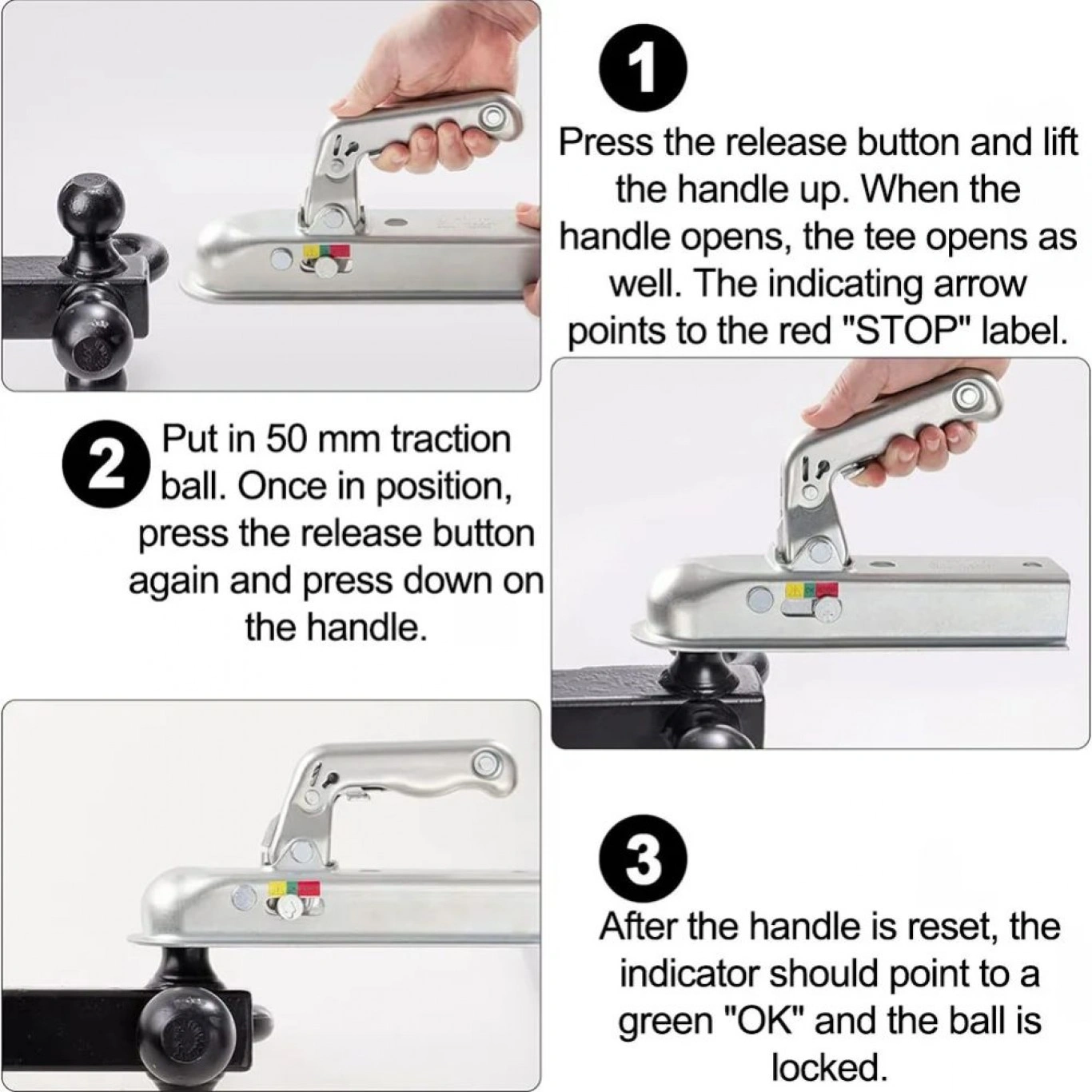 1

Press the release button and lift the handle up. When the handle opens, the tee opens as well. The indicating arrow points to the red "STOP" label.

2

Put in 50 mm traction ball. Once in position, press the release button again and press down on the handle.

3

After the handle is reset, the indicator should point to a green "OK" and the ball is locked.