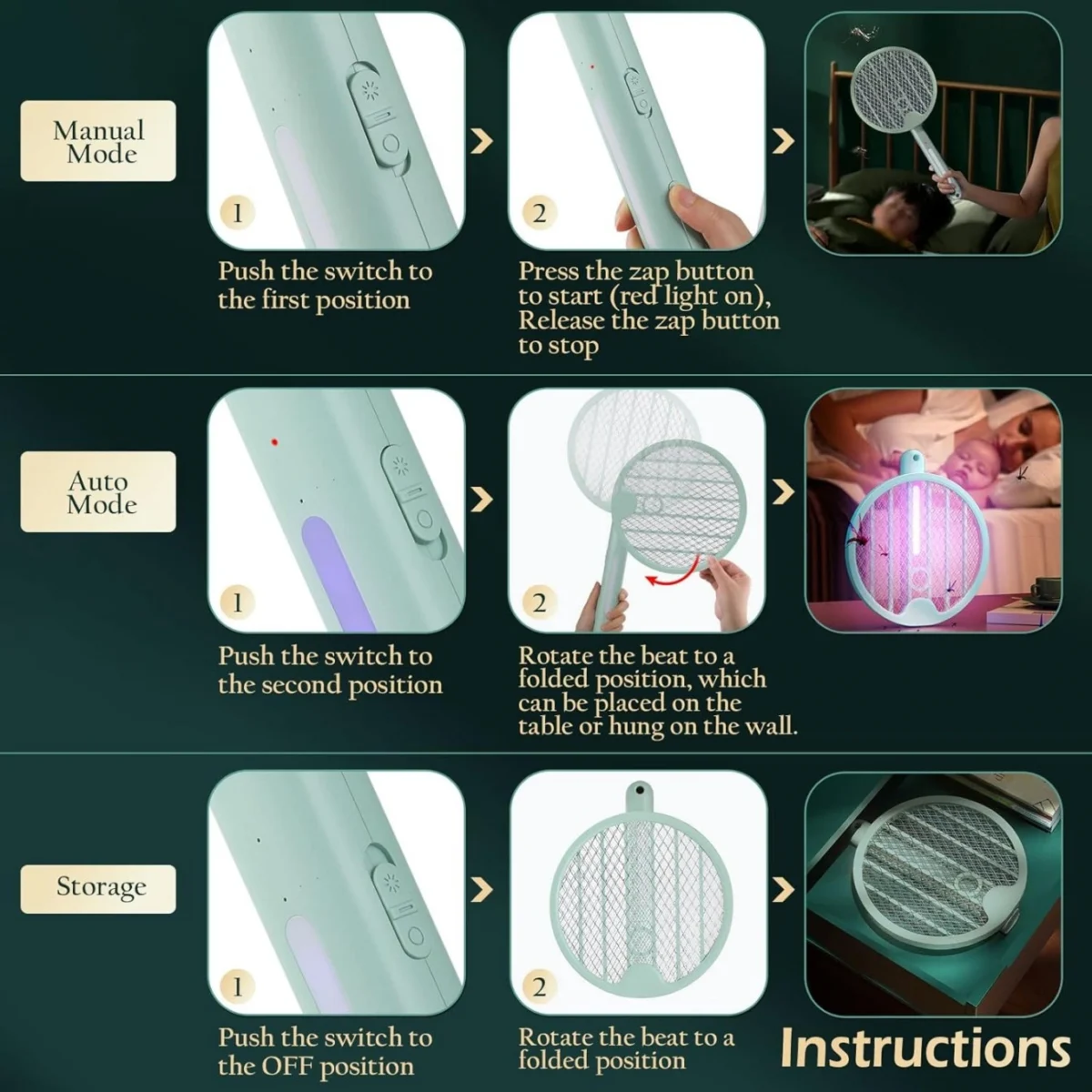 Manual Mode

1

Push the switch to the first position

2

Press the zap button to start (red light on), Release the zap button to stop

Auto Mode

1

Push the switch to the second position

2

Rotate the beat to a folded position, which can be placed on the table or hung on the wall.

Storage

1

Push the switch to the OFF position

2

Rotate the beat to a folded position

Instructions