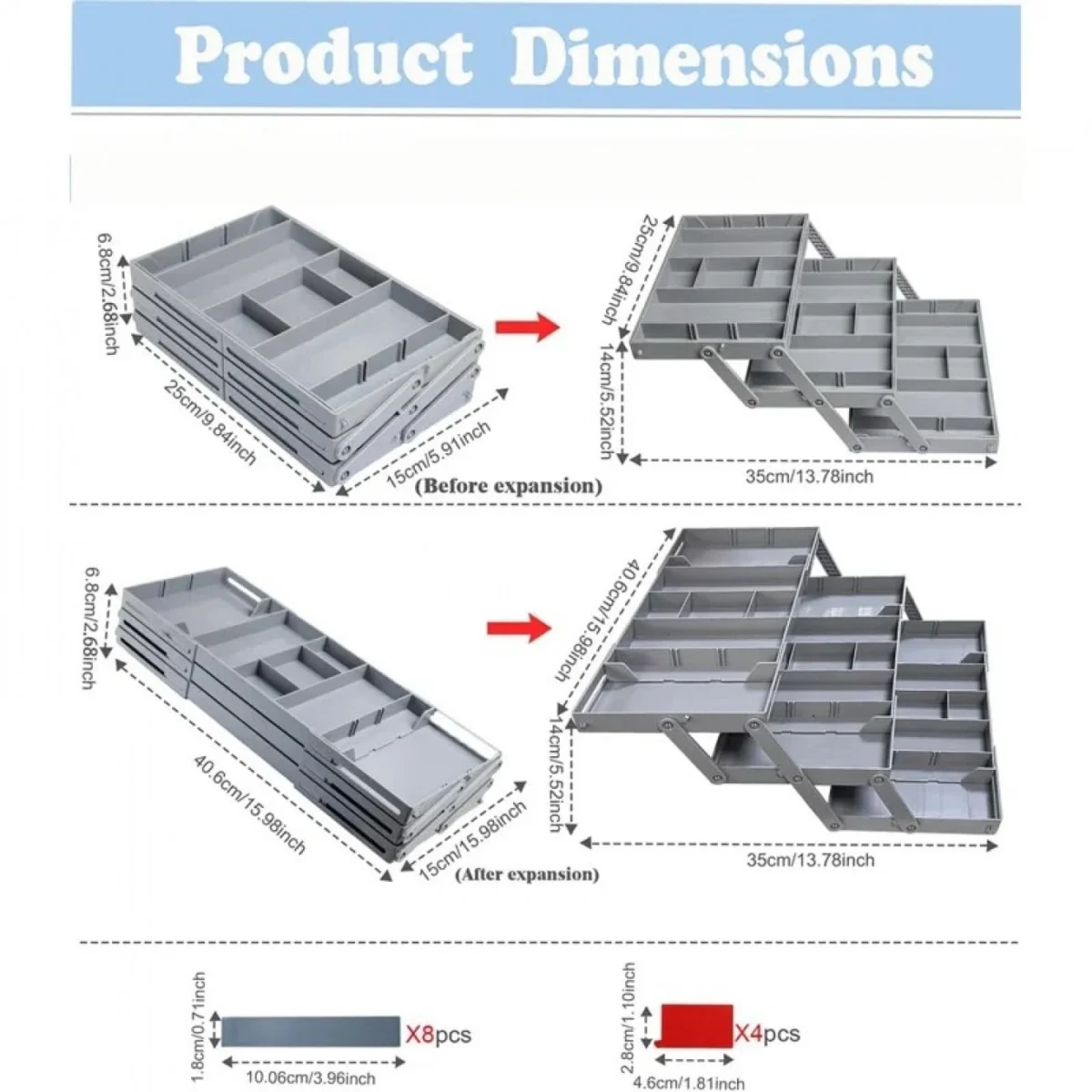 Product Dimensions

6.8cm/2.68inch
25cm/9.84inch
15cm/5.91inch
(Before expansion)

25cm/9.84inch
14cm/5.52inch
35cm/13.78inch

6.8cm/2.68inch
40.6cm/15.98inch
15cm/15.98inch
(After expansion)

40.6cm/15.98inch
14cm/5.52inch
35cm/13.78inch

1.8cm/0.71inch
10.06cm/3.96inch
X8pcs

2.8cm/1.10inch
4.6cm/1.81inch
X4pcs