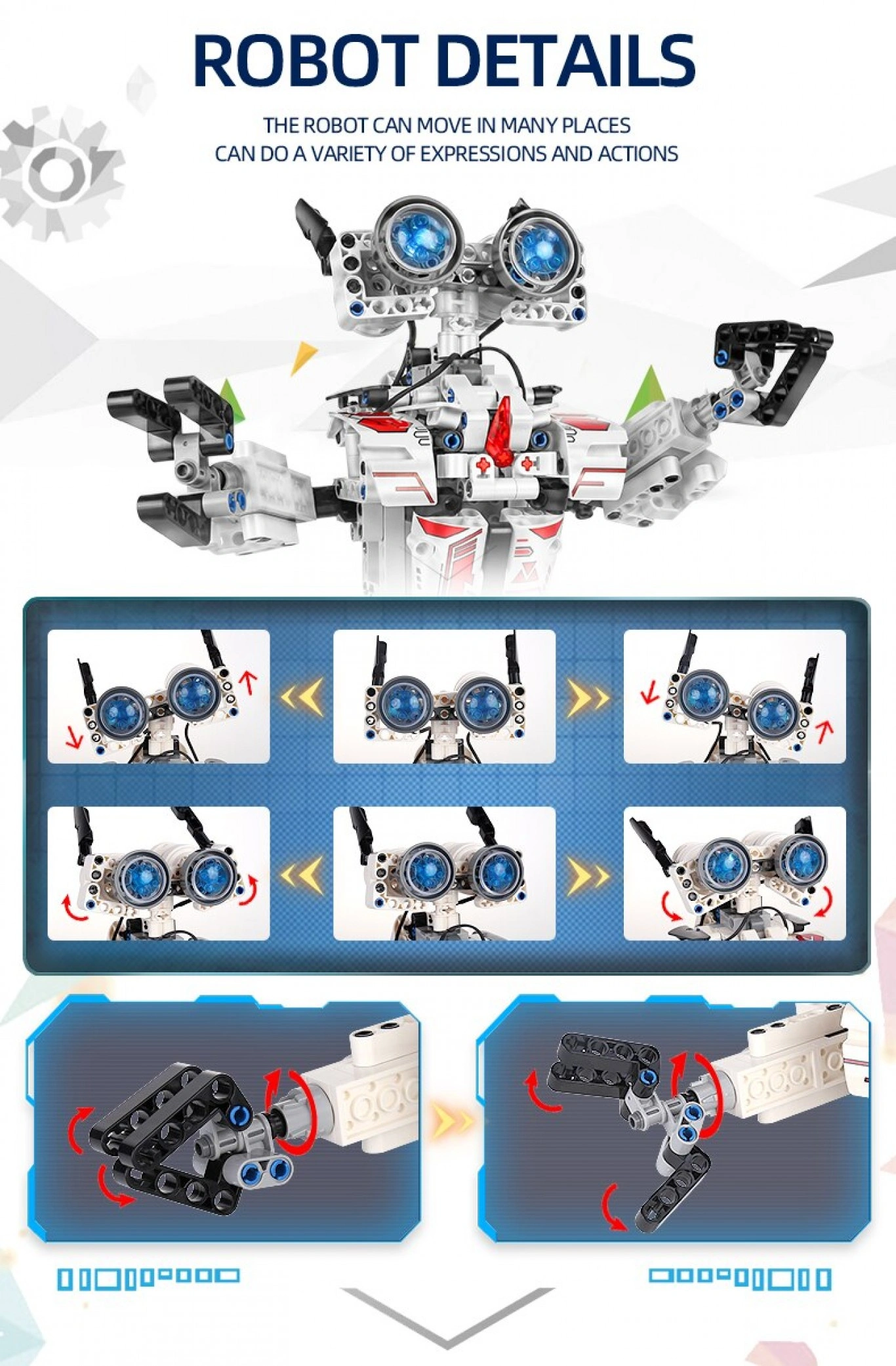 ROBOT DETAILS

THE ROBOT CAN MOVE IN MANY PLACES
CAN DO A VARIETY OF EXPRESSIONS AND ACTIONS