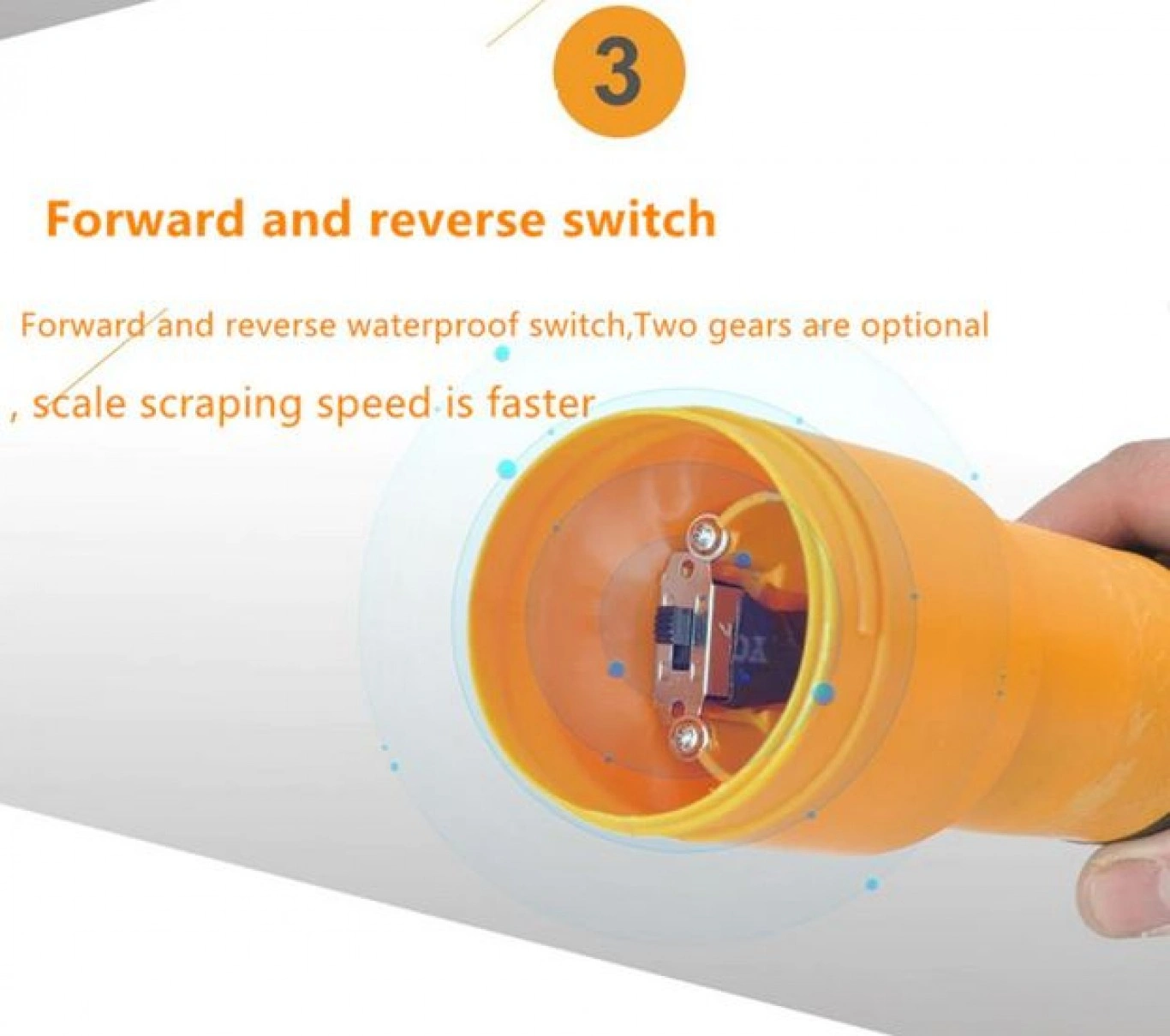 3

Forward and reverse switch

Forward and reverse waterproof switch,Two gears are optional
, scale scraping speed is faster