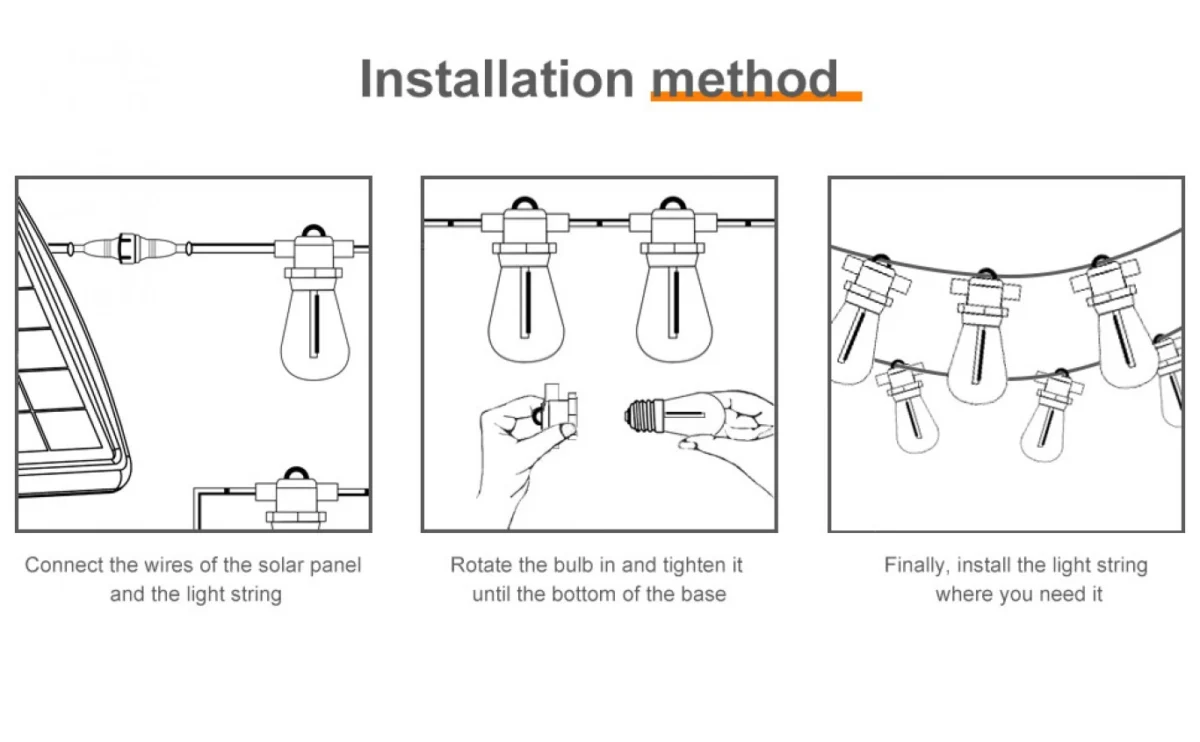 Installation method

Connect the wires of the solar panel and the light string

Rotate the bulb in and tighten it until the bottom of the base

Finally, install the light string where you need it