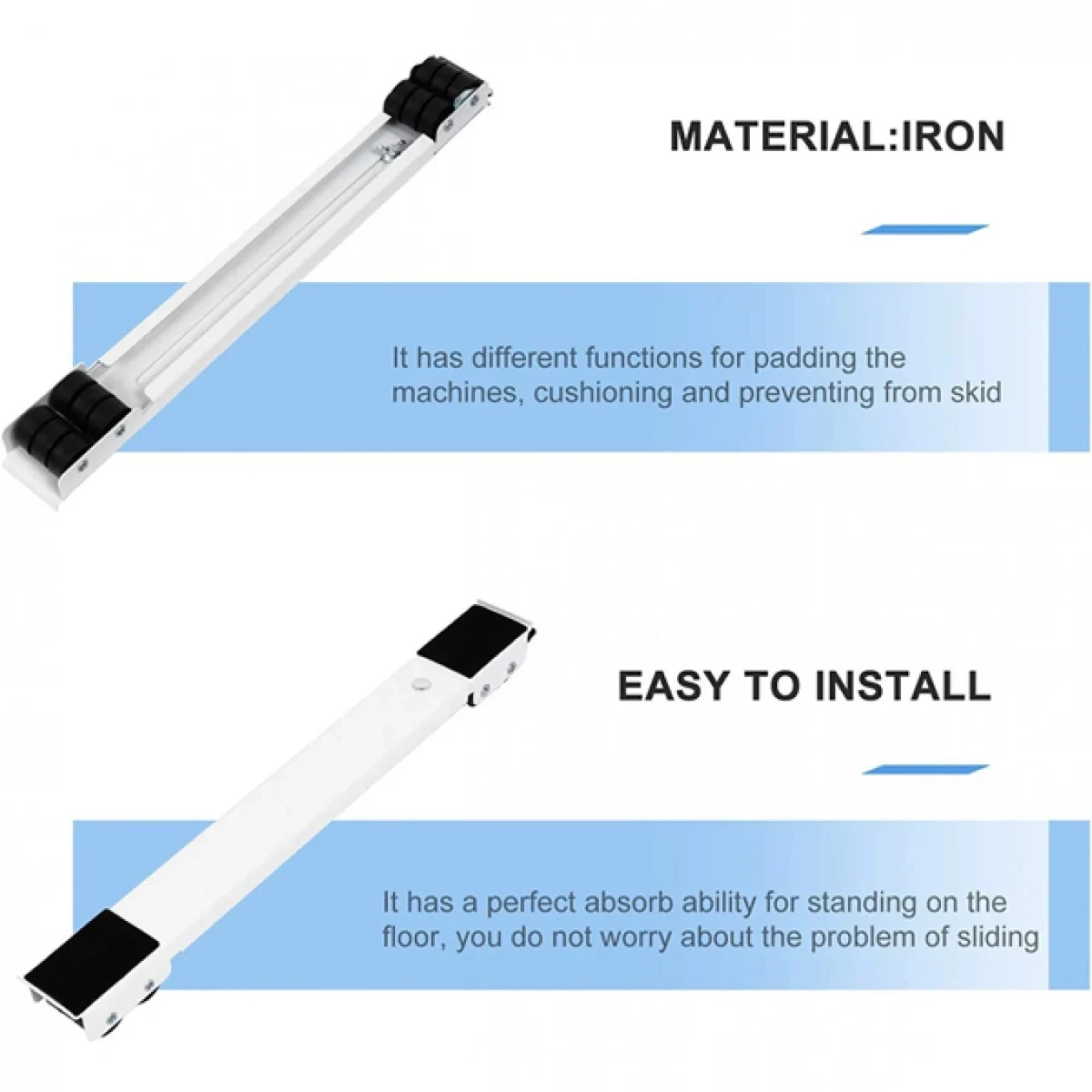 MATERIAL:IRON

It has different functions for padding the machines, cushioning and preventing from skid

EASY TO INSTALL

It has a perfect absorb ability for standing on the floor, you do not worry about the problem of sliding