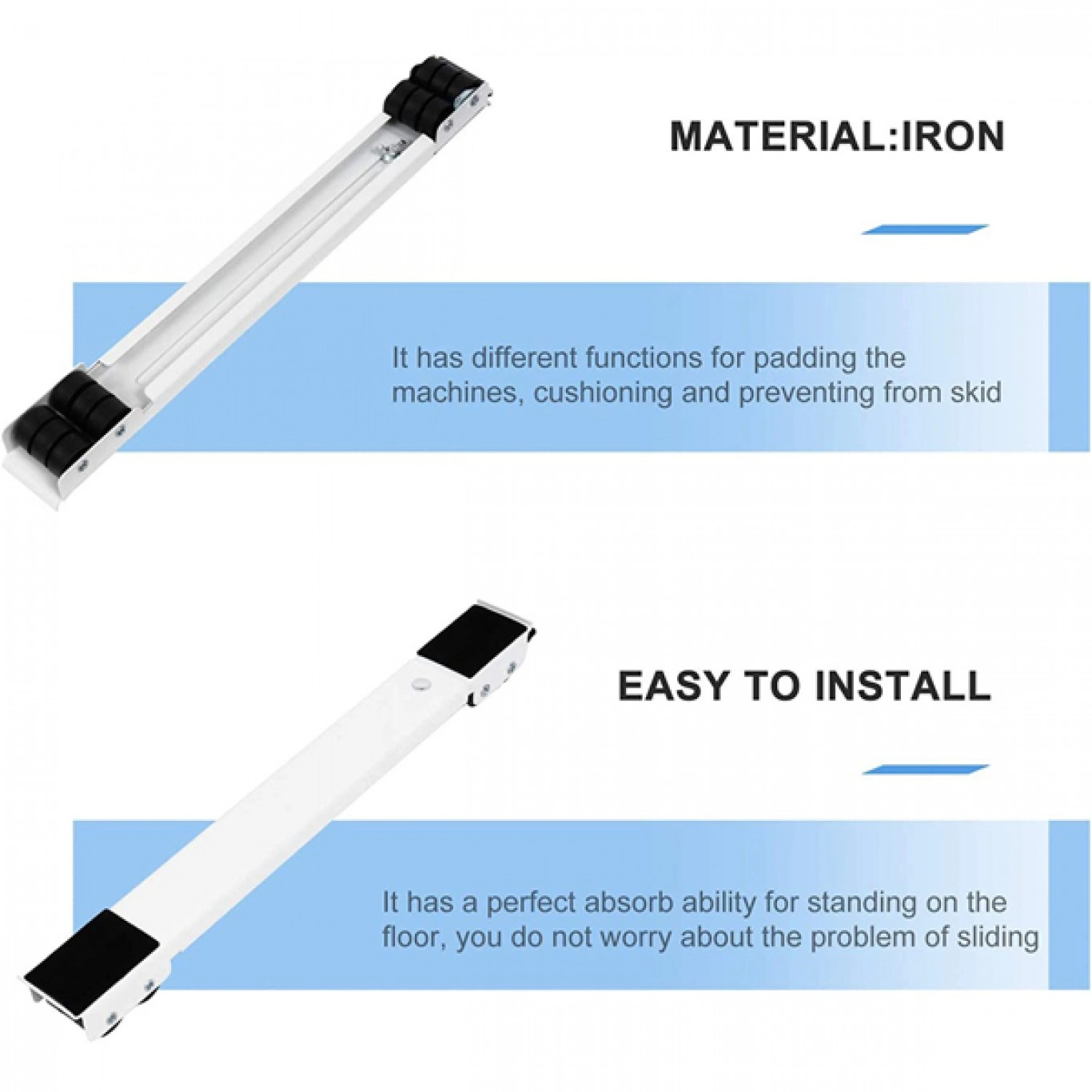 MATERIAL:IRON

It has different functions for padding the machines, cushioning and preventing from skid

EASY TO INSTALL

It has a perfect absorb ability for standing on the floor, you do not worry about the problem of sliding