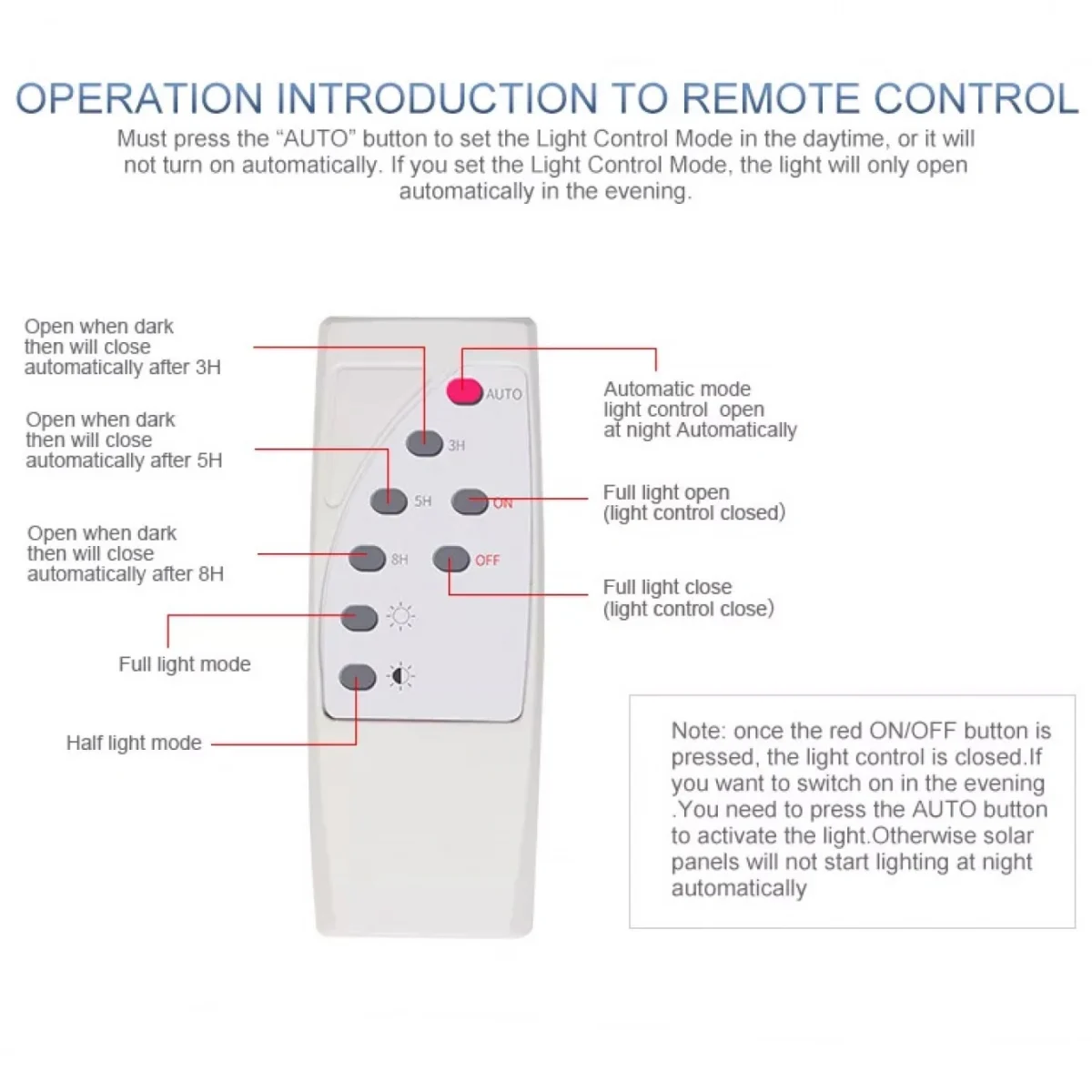 OPERATION INTRODUCTION TO REMOTE CONTROL

Must press the “AUTO” button to set the Light Control Mode in the daytime, or it will not turn on automatically. If you set the Light Control Mode, the light will only open automatically in the evening.

Open when dark then will close automatically after 3H

Open when dark then will close automatically after 5H

Open when dark then will close automatically after 8H

Full light mode

Half light mode

AUTO

3H

5H

ON

8H

OFF

Automatic mode light control open at night Automatically

Full light open (light control closed)

Full light close (light control close)

Note: once the red ON/OFF button is pressed, the light control is closed.If you want to switch on in the evening .You need to press the AUTO button to activate the light.Otherwise solar panels will not start lighting at night automatically