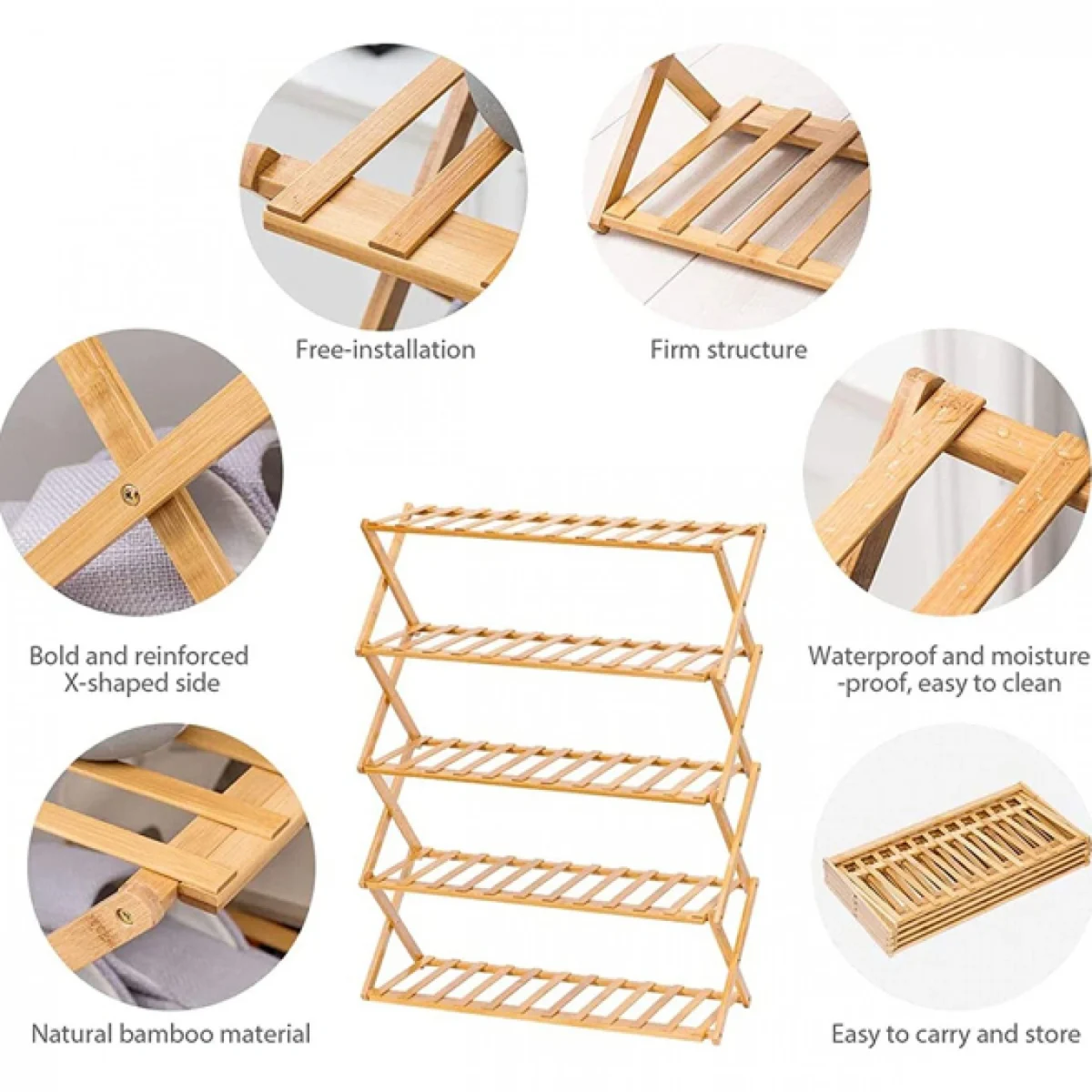 Free-installation

Firm structure

Bold and reinforced X-shaped side

Waterproof and moisture -proof, easy to clean

Natural bamboo material

Easy to carry and store