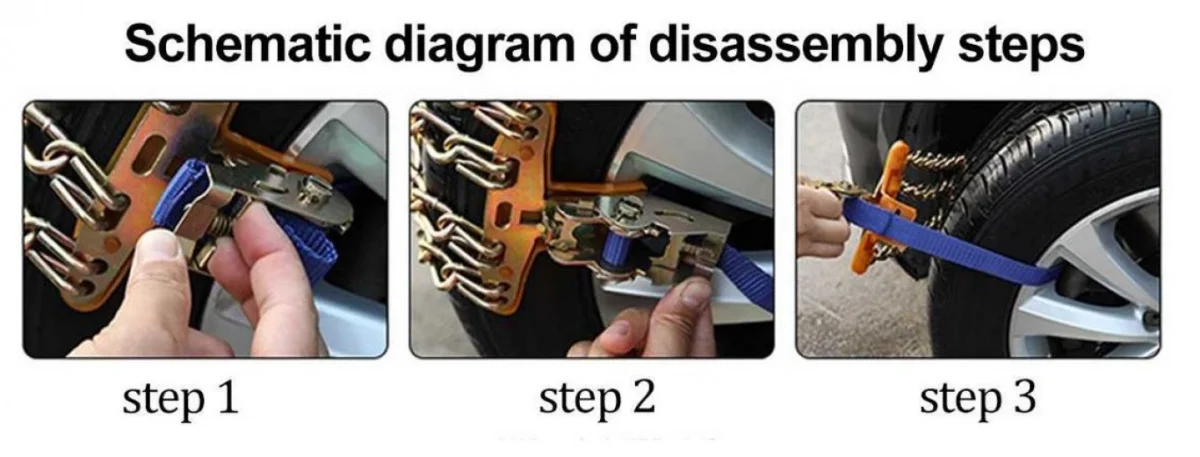 Schematic diagram of disassembly steps

step 1

step 2

step 3