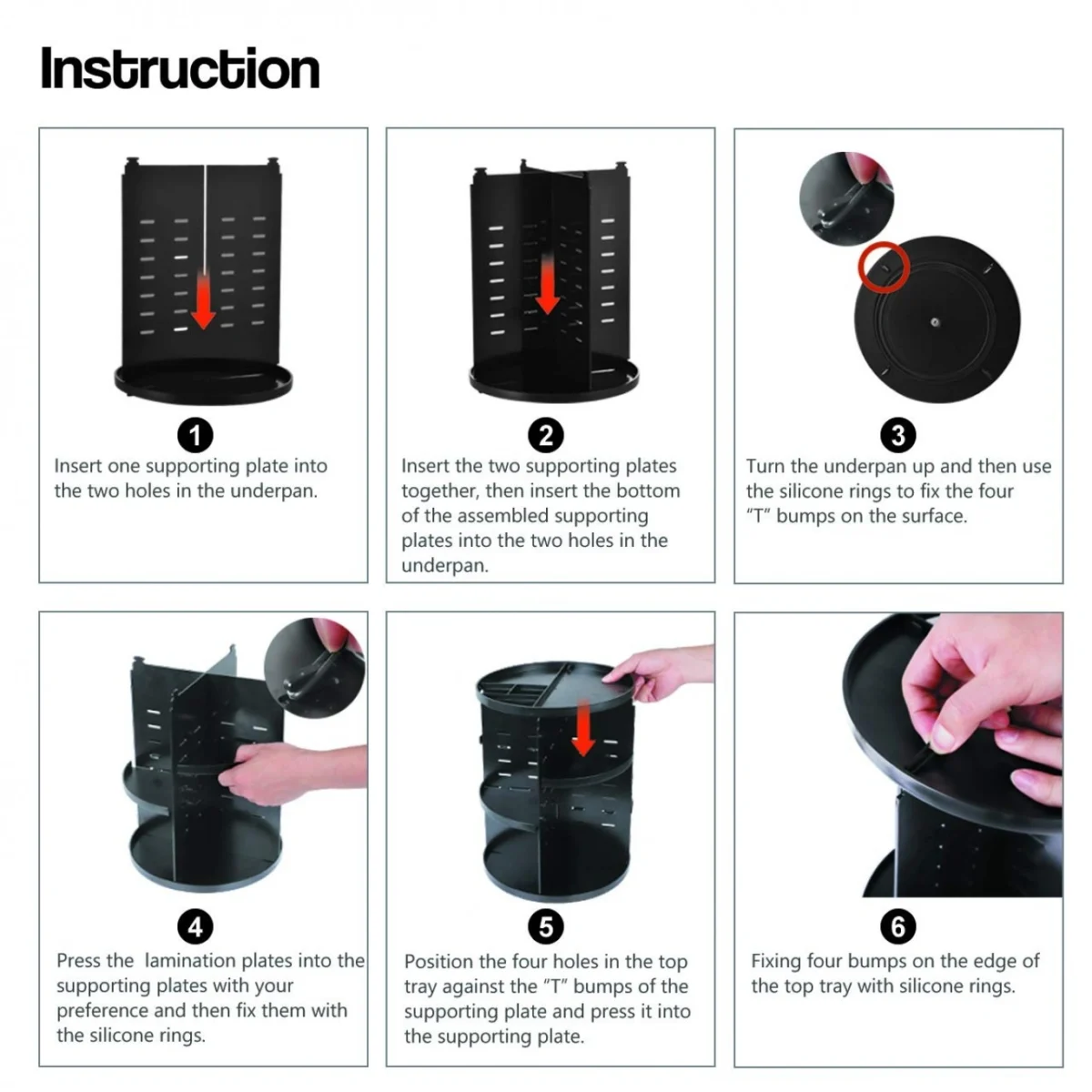 Instruction

1
Insert one supporting plate into the two holes in the underpan.

2
Insert the two supporting plates together, then insert the bottom of the assembled supporting plates into the two holes in the underpan.

3
Turn the underpan up and then use the silicone rings to fix the four "T" bumps on the surface.

4
Press the lamination plates into the supporting plates with your preference and then fix them with the silicone rings.

5
Position the four holes in the top tray against the "T" bumps of the supporting plate and press it into the supporting plate.

6
Fixing four bumps on the edge of the top tray with silicone rings.