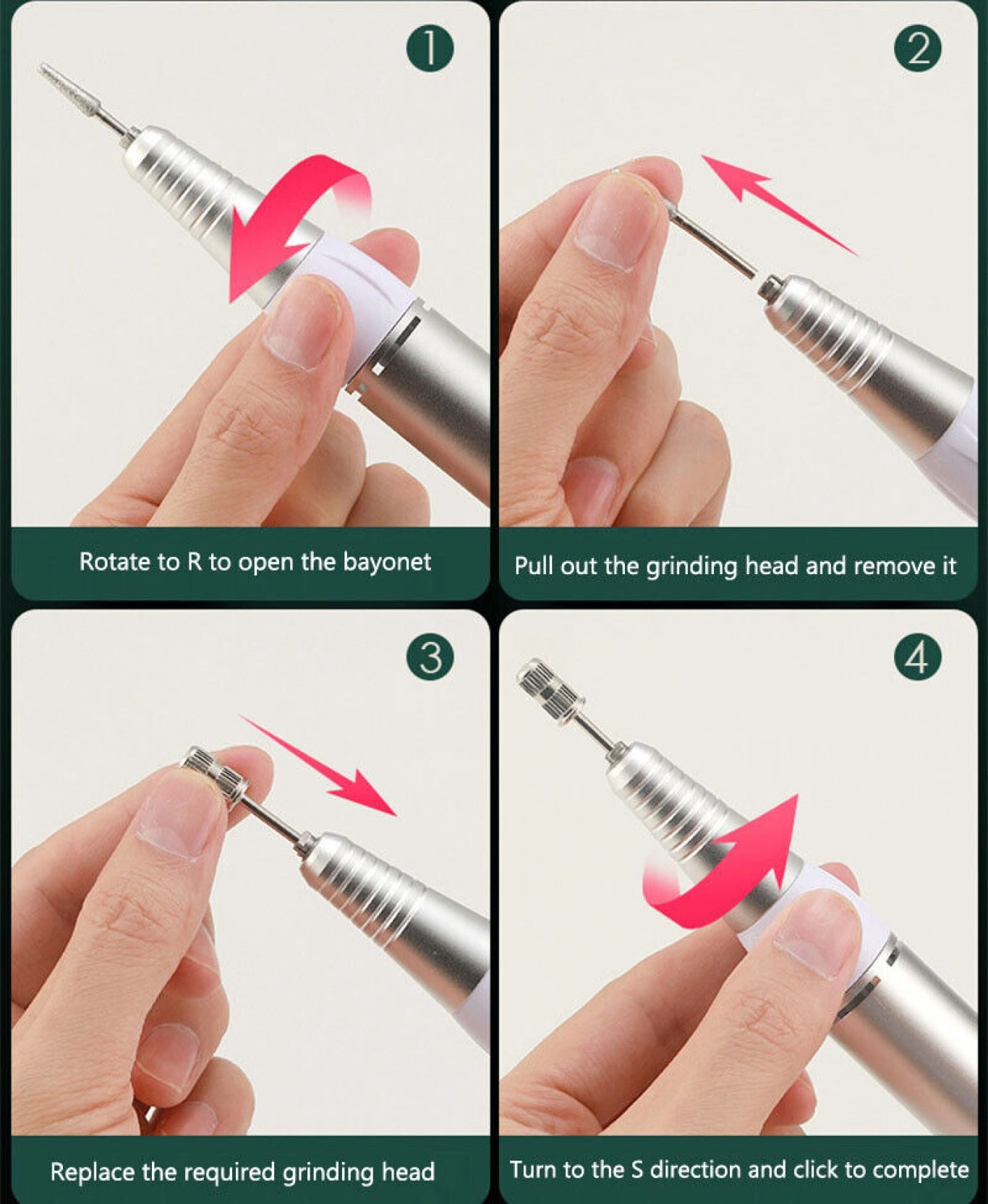 1

Rotate to R to open the bayonet

2

Pull out the grinding head and remove it

3

Replace the required grinding head

4

Turn to the S direction and click to complete