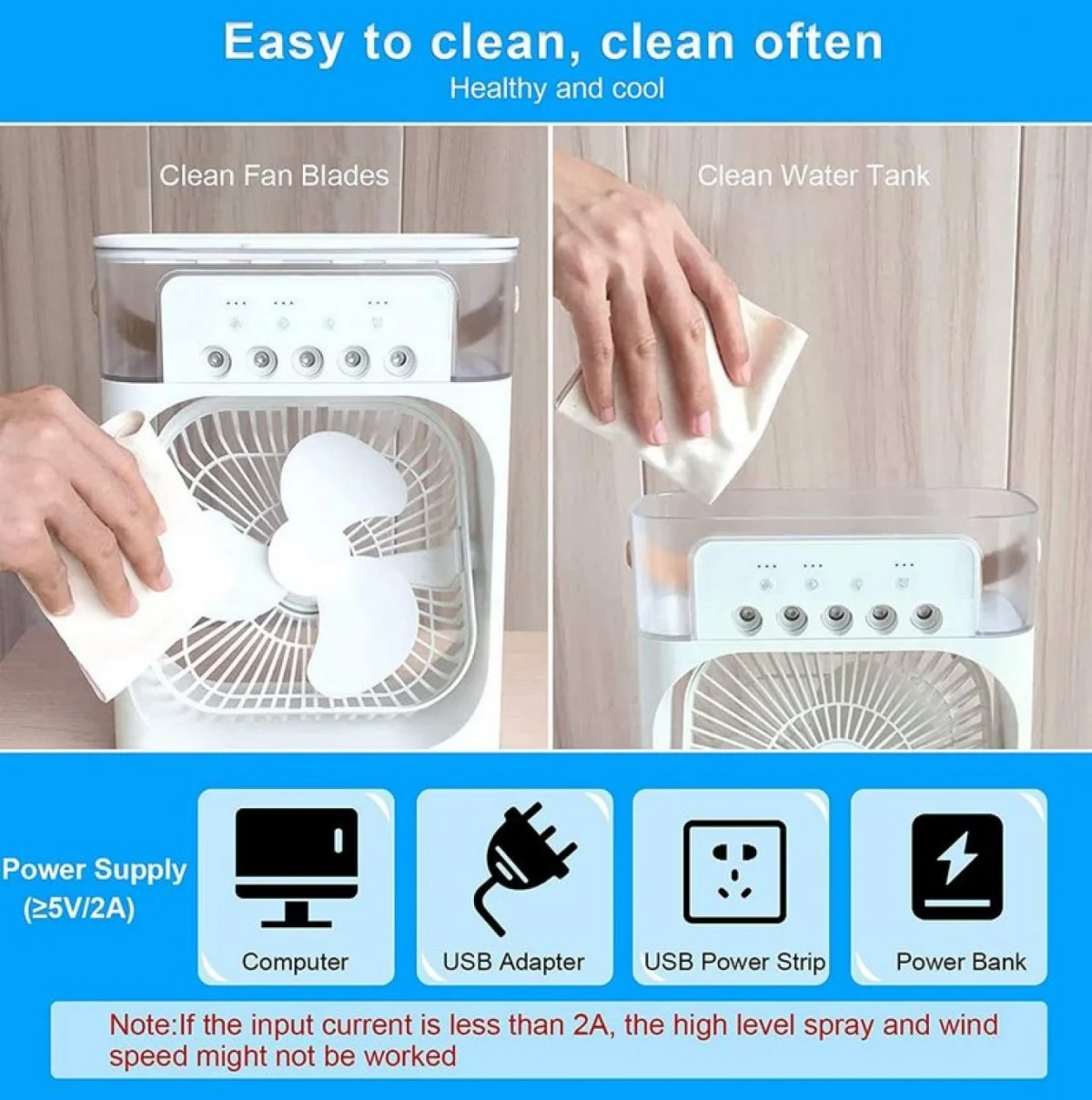 Easy to clean, clean often
Healthy and cool

Clean Fan Blades

Clean Water Tank

Power Supply
(≥5V/2A)

Computer

USB Adapter

USB Power Strip

Power Bank

Note:If the input current is less than 2A, the high level spray and wind speed might not be worked