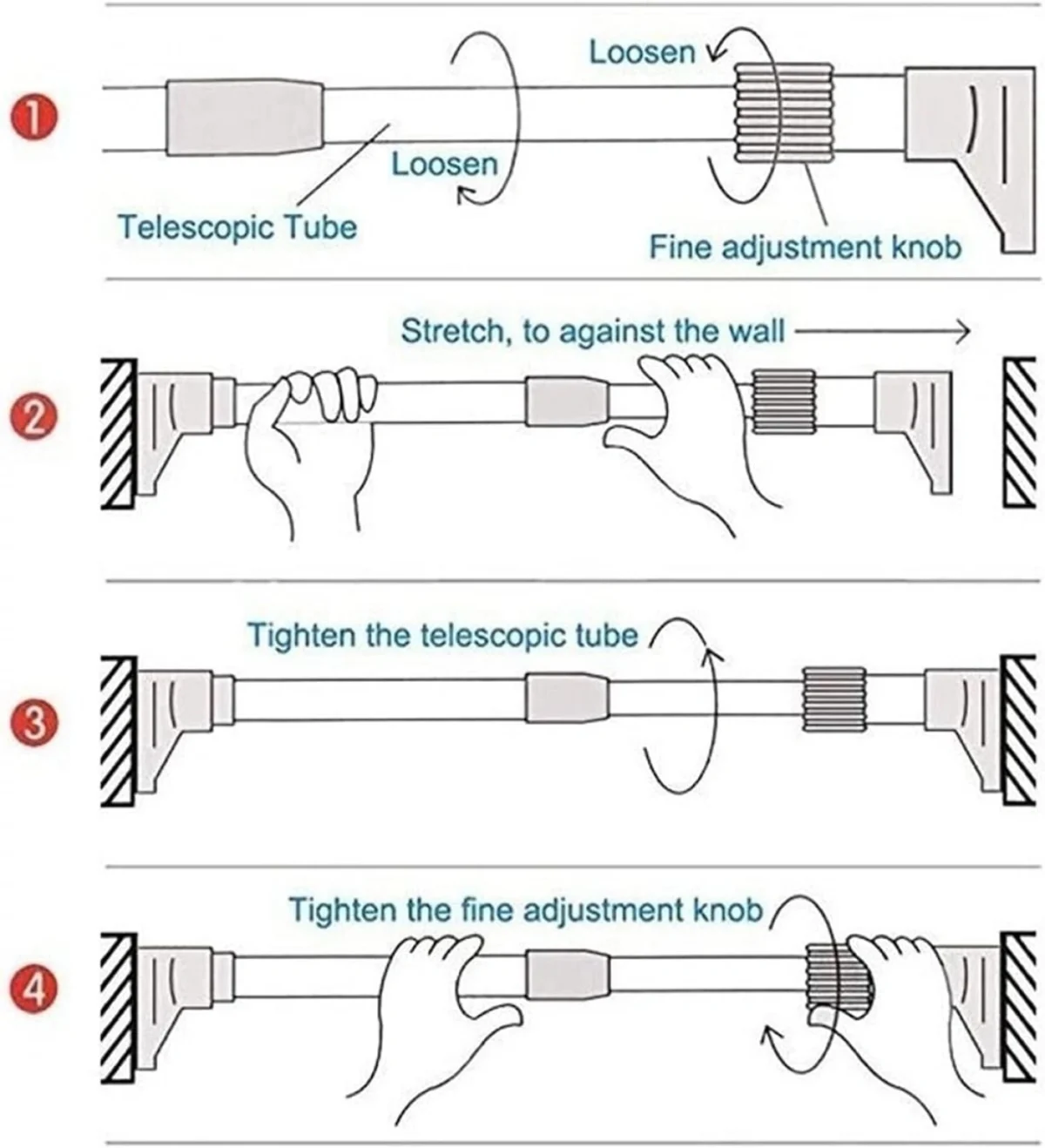 1

Loosen

Loosen

Telescopic Tube

Fine adjustment knob

2

Stretch, to against the wall

3

Tighten the telescopic tube

4

Tighten the fine adjustment knob