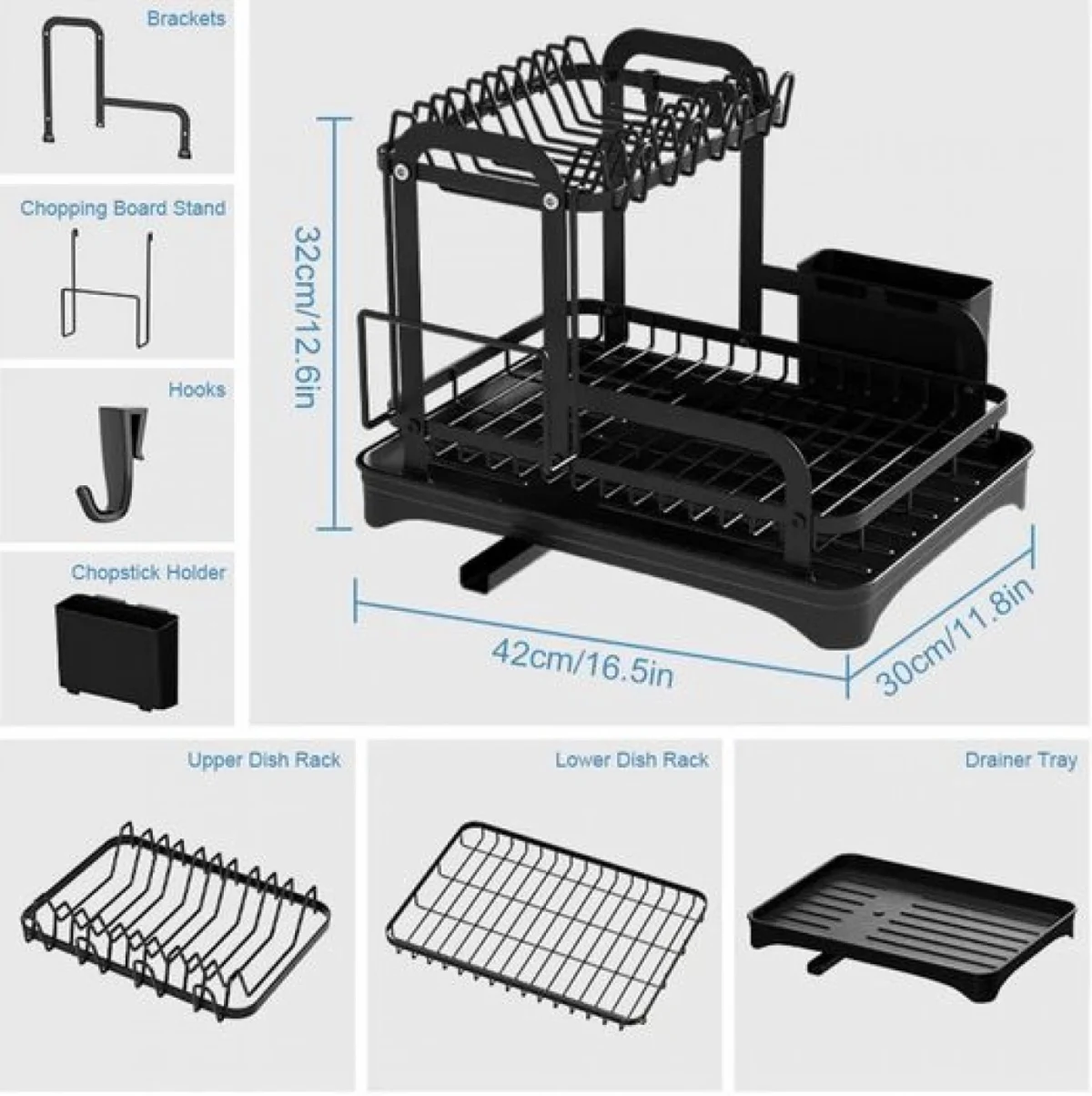 Brackets

Chopping Board Stand

Hooks

Chopstick Holder

32cm/12.6in

42cm/16.5in

30cm/11.8in

Upper Dish Rack

Lower Dish Rack

Drainer Tray