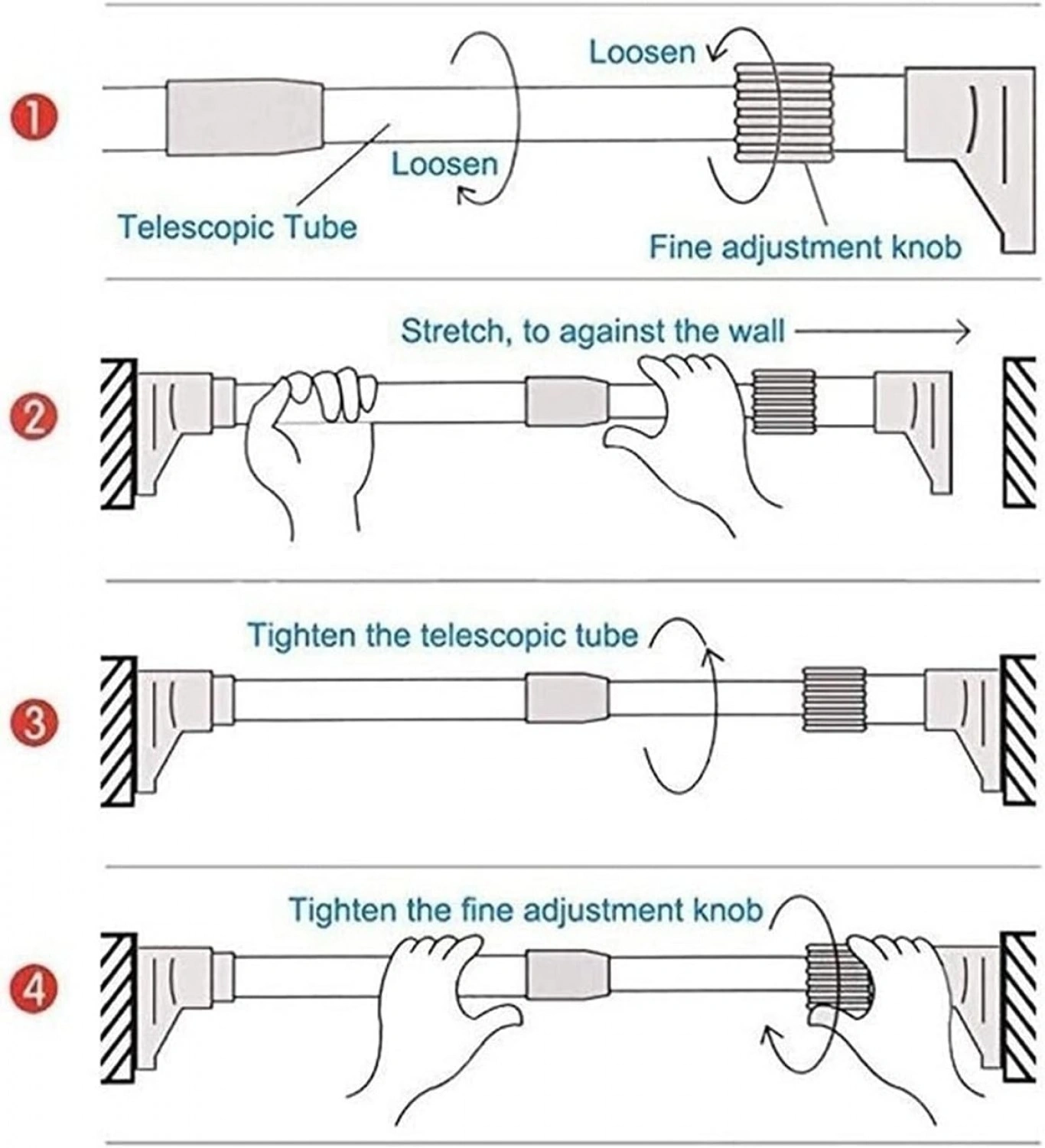 1

Loosen

Loosen

Telescopic Tube

Fine adjustment knob

2

Stretch, to against the wall

3

Tighten the telescopic tube

4

Tighten the fine adjustment knob