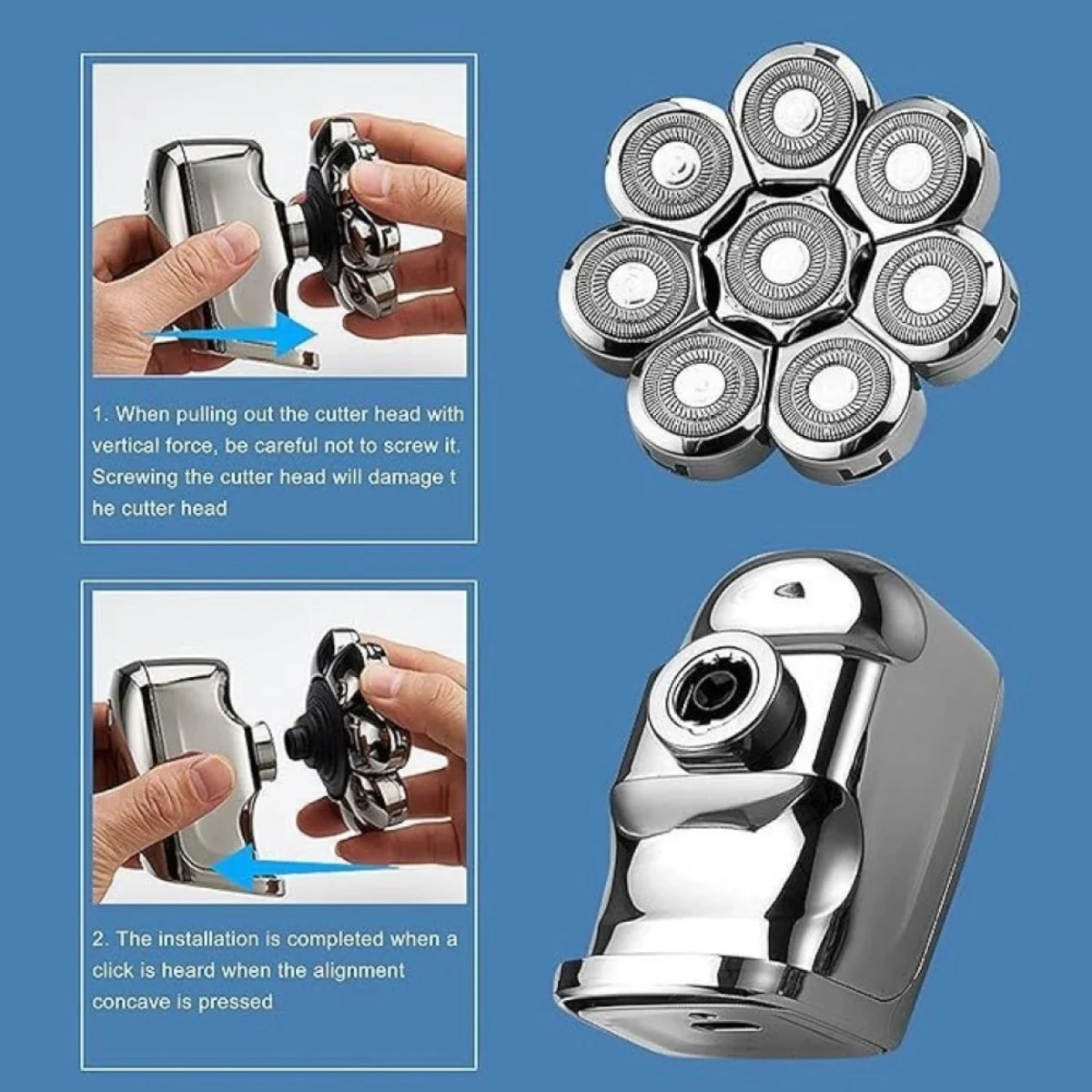 1. When pulling out the cutter head with vertical force, be careful not to screw it. Screwing the cutter head will damage t he cutter head

2. The installation is completed when a click is heard when the alignment concave is pressed