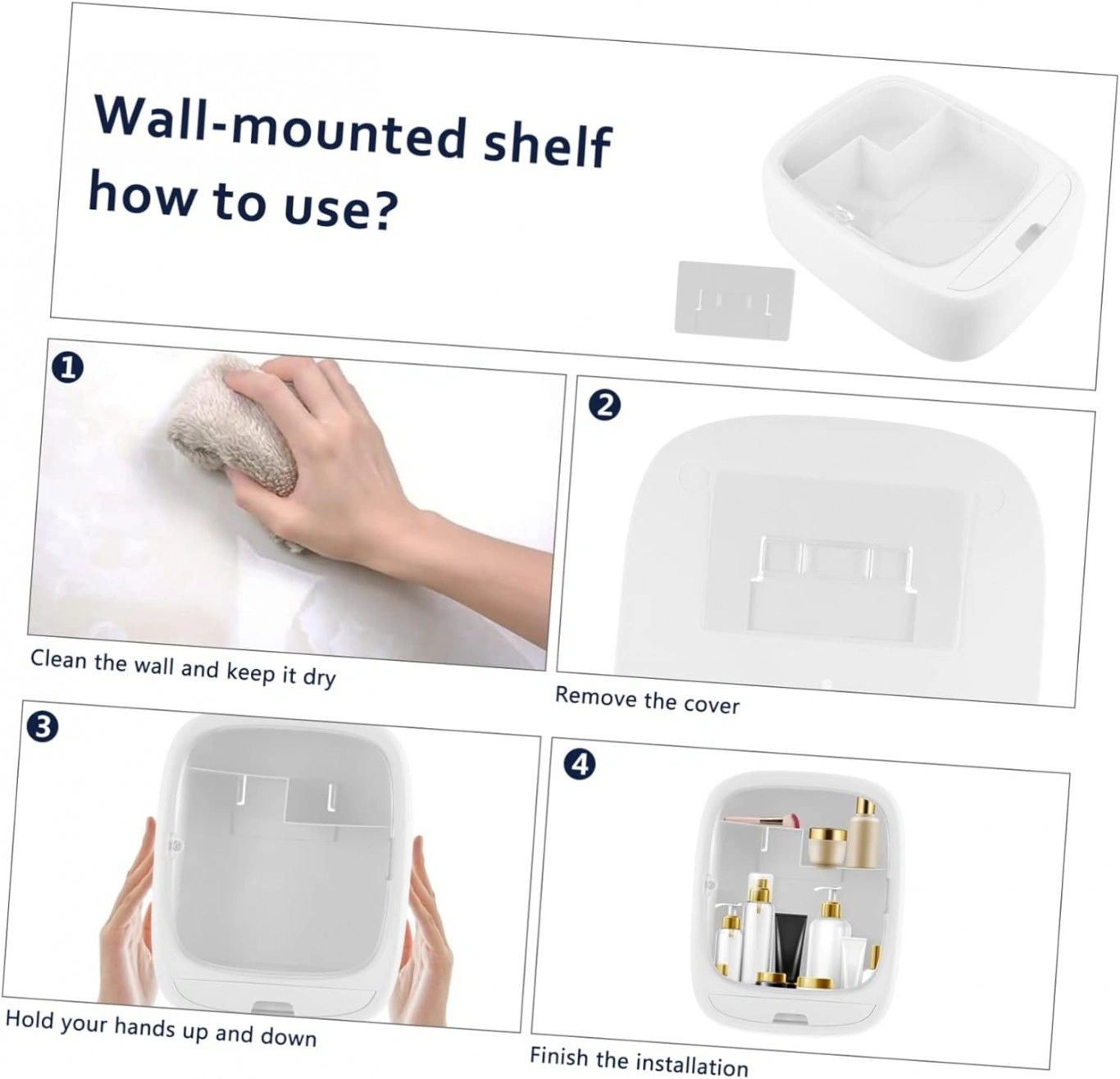 Wall-mounted shelf
how to use?

1
Clean the wall and keep it dry

2
Remove the cover

3
Hold your hands up and down

4
Finish the installation