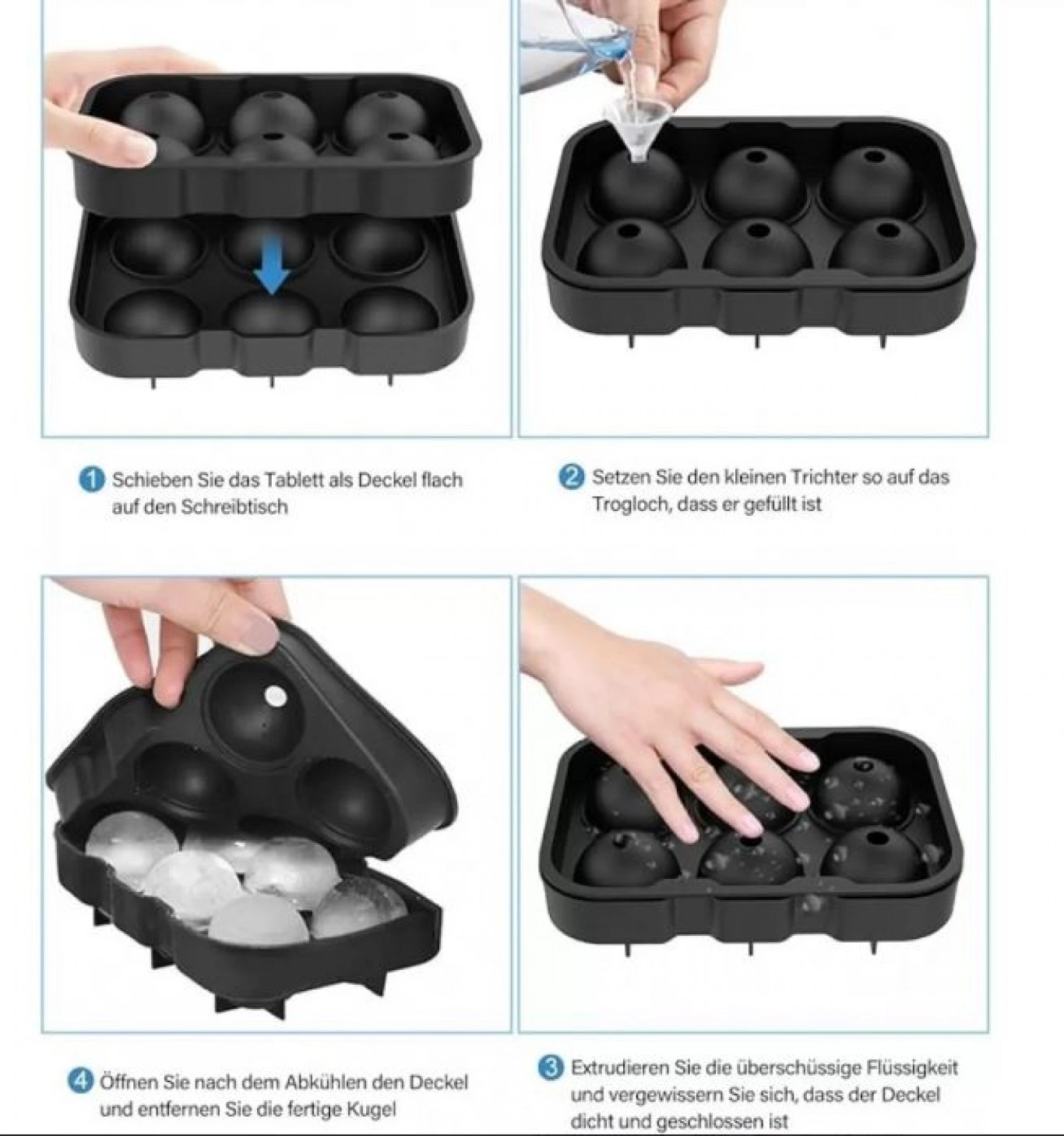 1 Schieben Sie das Tablett als Deckel flach auf den Schreibtisch

2 Setzen Sie den kleinen Trichter so auf das Trogloch, dass er gefüllt ist

4 Öffnen Sie nach dem Abkühlen den Deckel und entfernen Sie die fertige Kugel

3 Extrudieren Sie die überschüssige Flüssigkeit und vergewissern Sie sich, dass der Deckel dicht und geschlossen ist