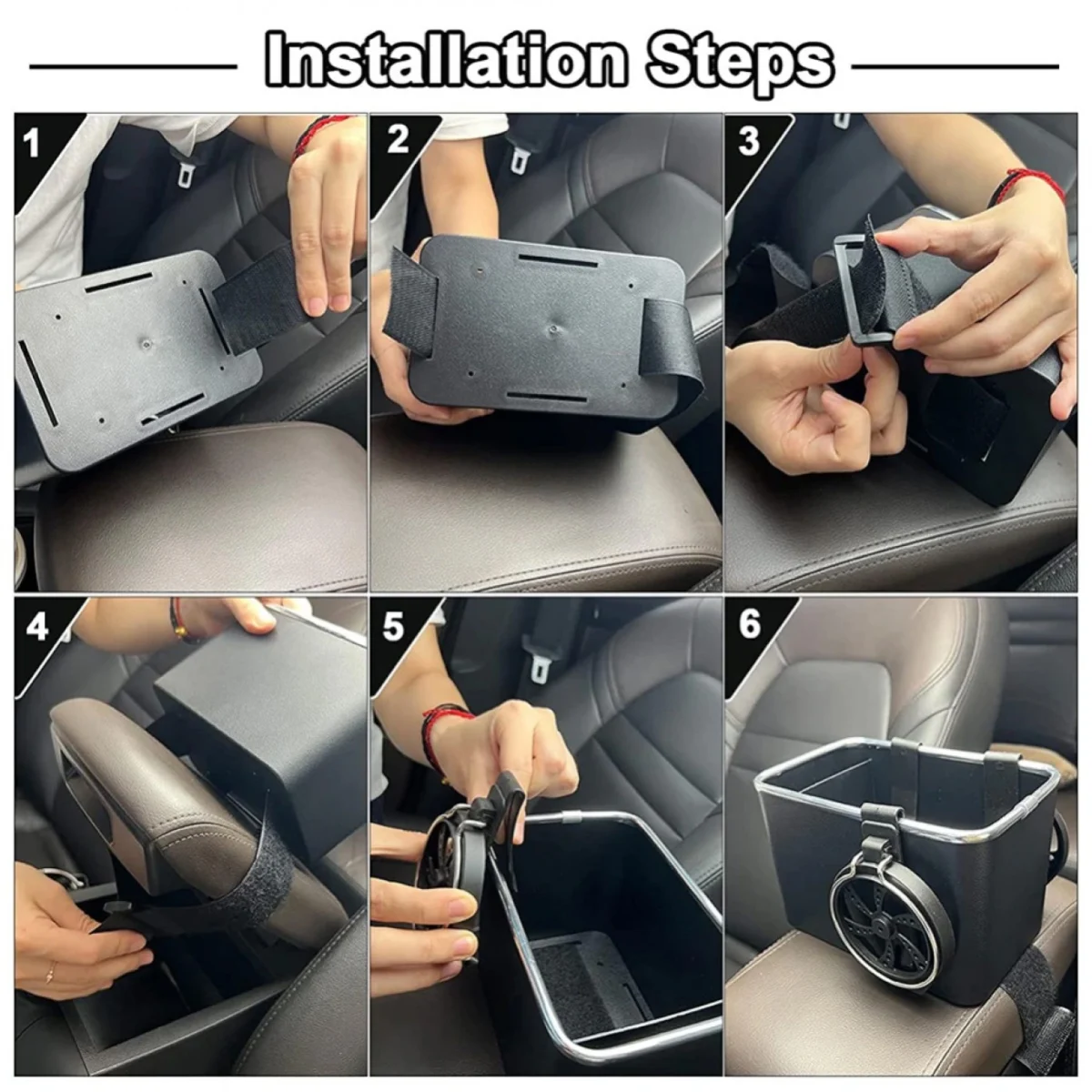 Installation Steps

1

2

3

4

5

6