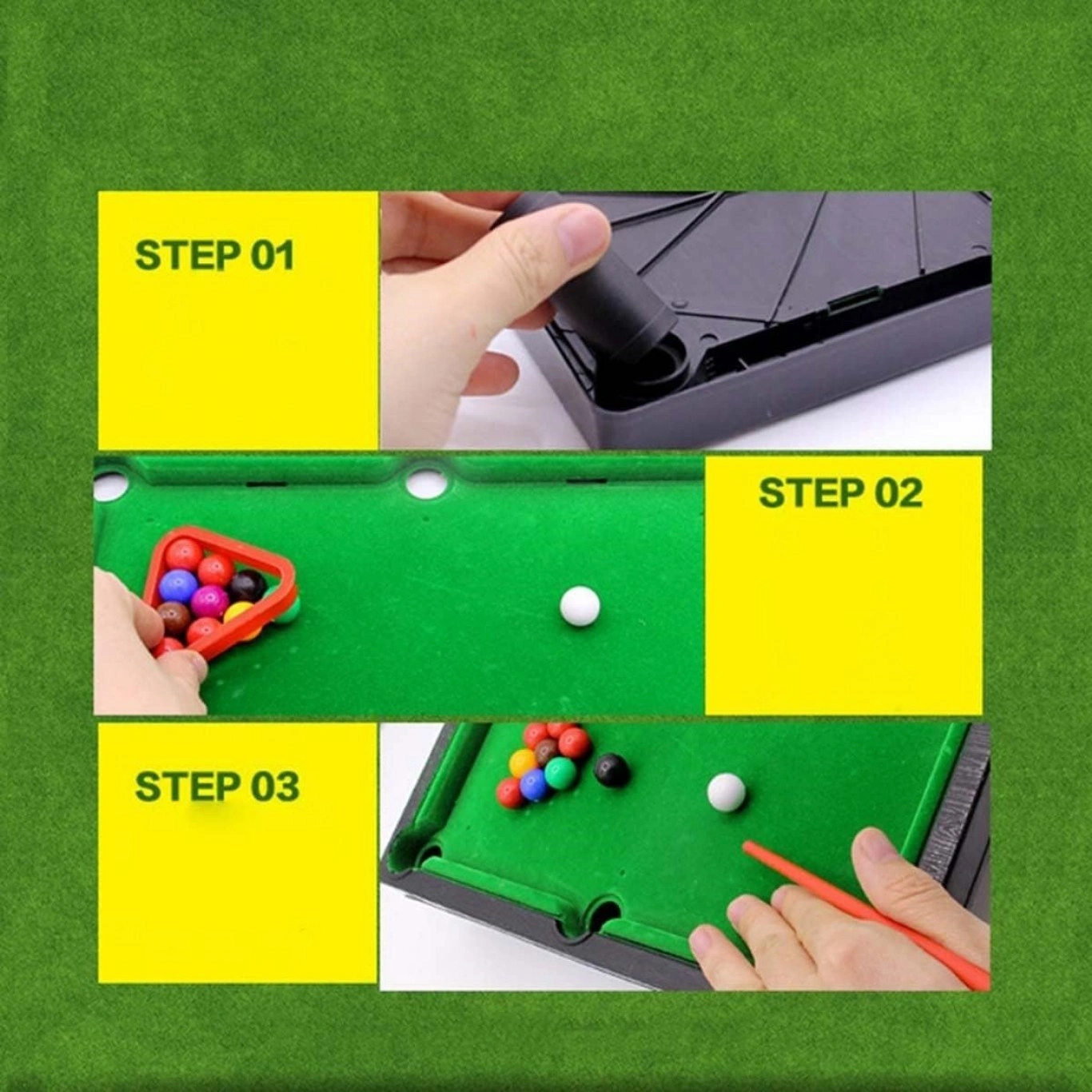 STEP 01

STEP 02

STEP 03